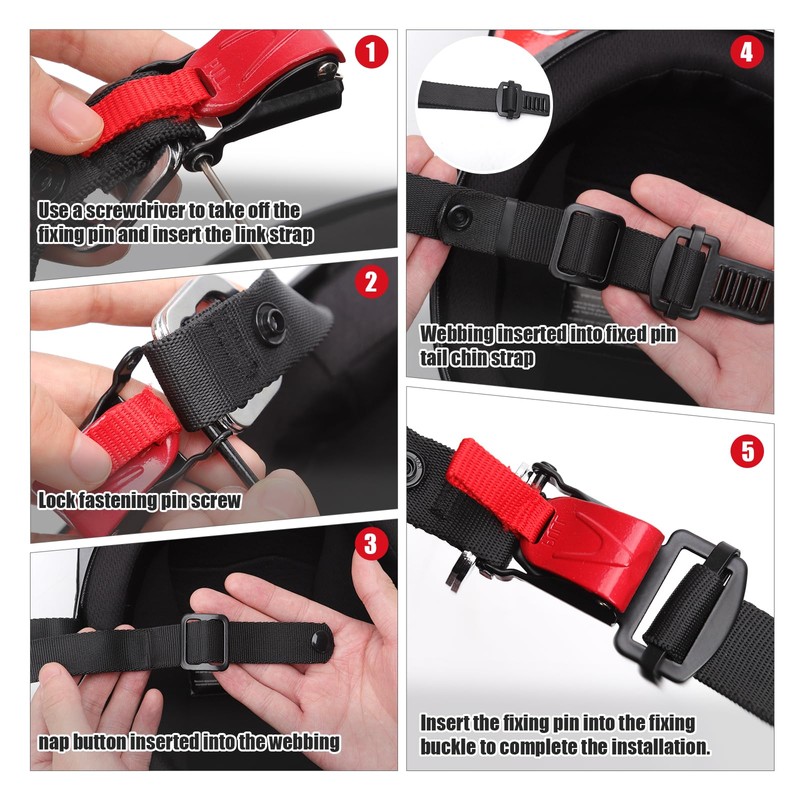 1

Use a screwdriver to take off the fixing pin and insert the link strap

2

Lock fastening pin screw

3

nap button inserted into the webbing

4

Webbing inserted into fixed pin tail chin strap

5

Insert the fixing pin into the fixing buckle to complete the installation.