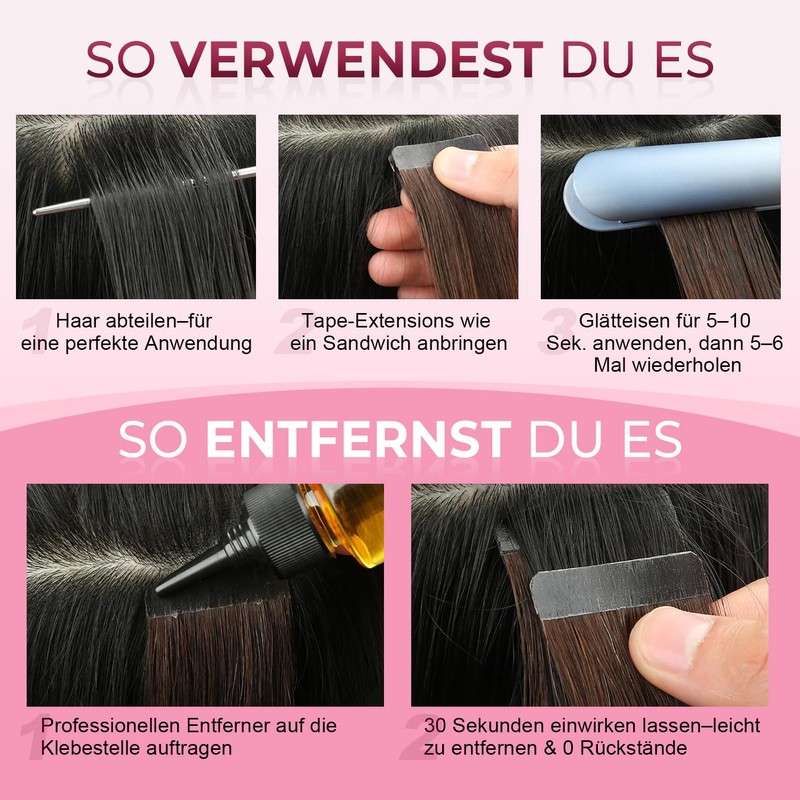 SO VERWENDEST DU ES

1 Haar abteilen–für eine perfekte Anwendung

2 Tape-Extensions wie ein Sandwich anbringen

3 Glätteisen für 5–10 Sek. anwenden, dann 5–6 Mal wiederholen

SO ENTFERNST DU ES

1 Professionellen Entferner auf die Klebestelle auftragen

2 30 Sekunden einwirken lassen–leicht zu entfernen & 0 Rückstände