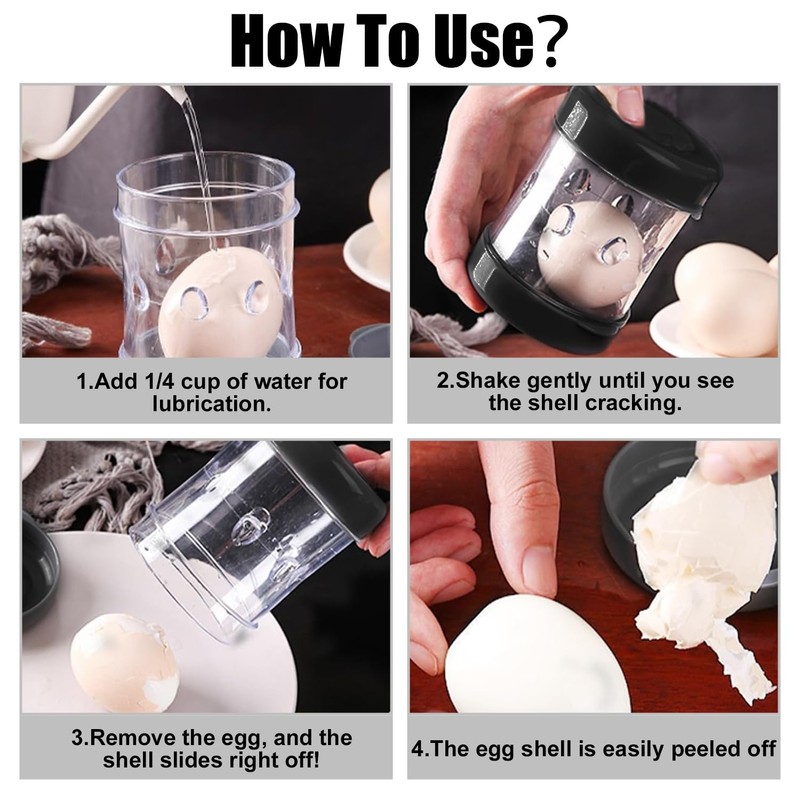 How To Use?

1.Add 1/4 cup of water for lubrication.

2.Shake gently until you see the shell cracking.

3.Remove the egg, and the shell slides right off!

4.The egg shell is easily peeled off