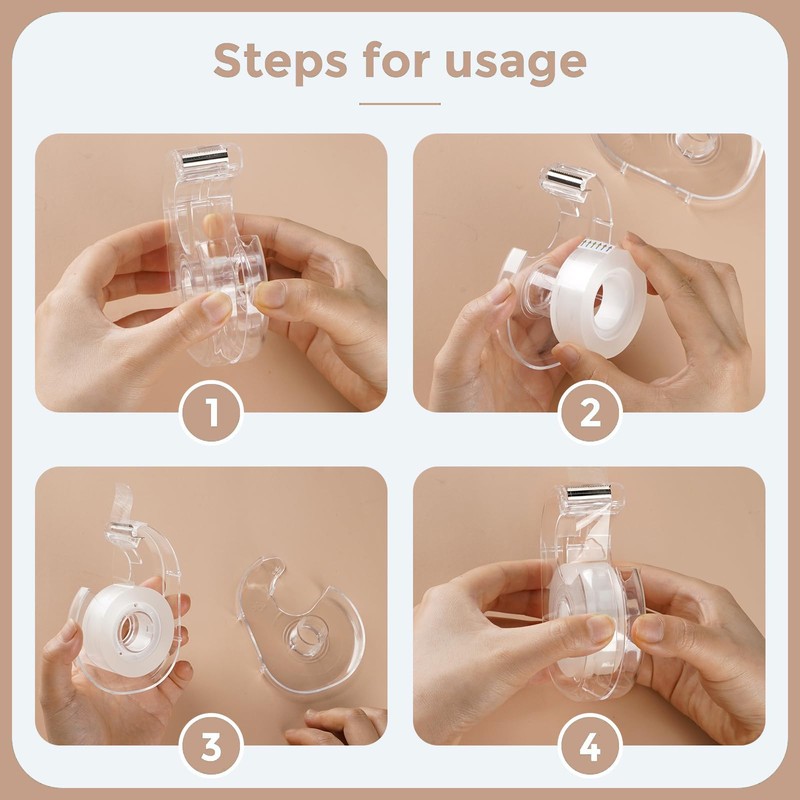 Steps for usage

1

2

3

4