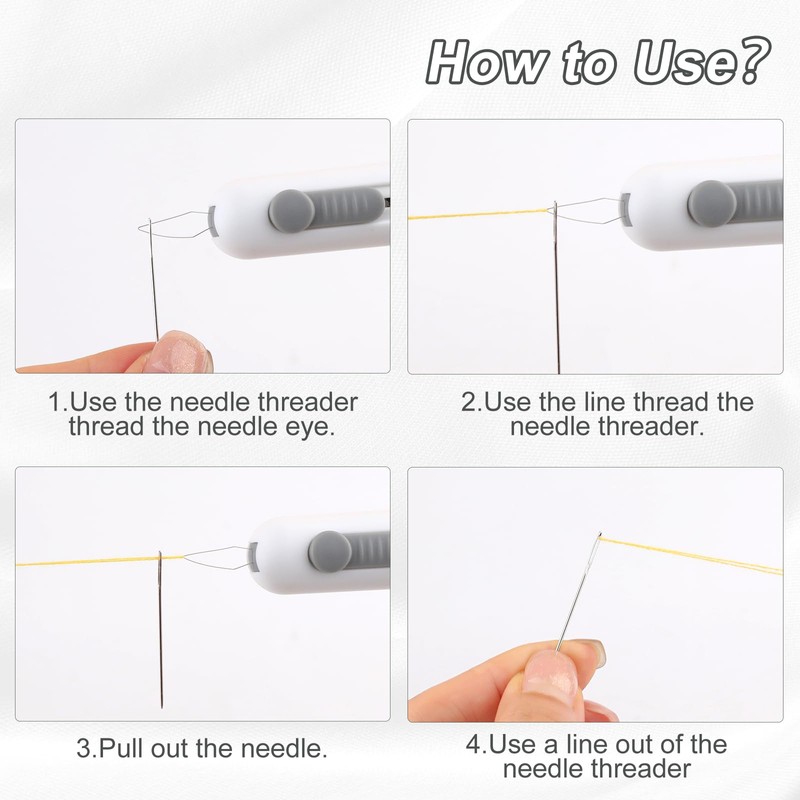 How to Use?

1.Use the needle threader thread the needle eye.

2.Use the line thread the needle threader.

3.Pull out the needle.

4.Use a line out of the needle threader