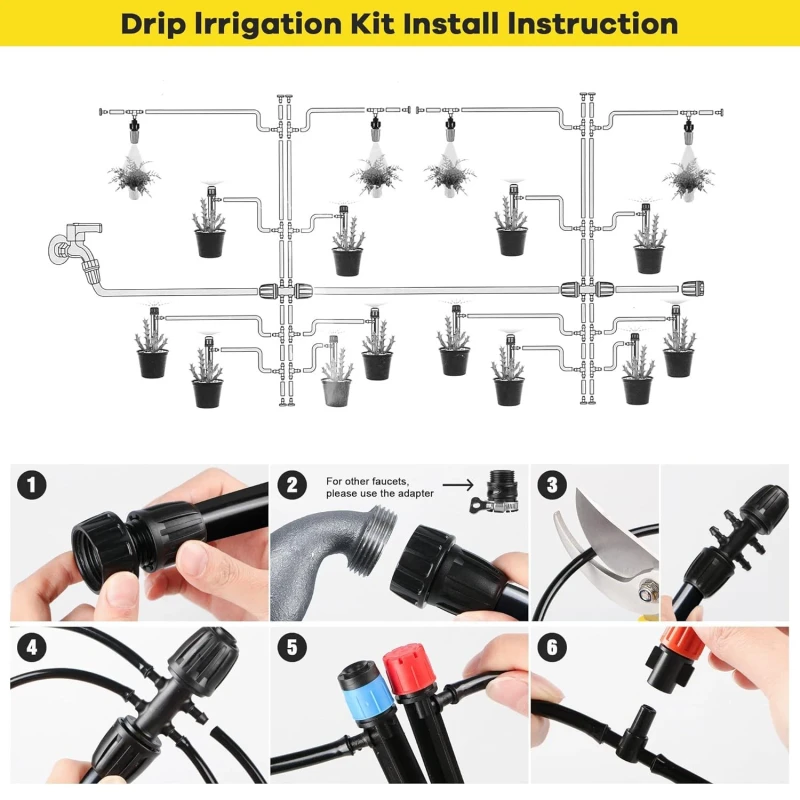 Drip Irrigation Kit Install Instruction

1

2

For other faucets, please use the adapter

3

4

5

6