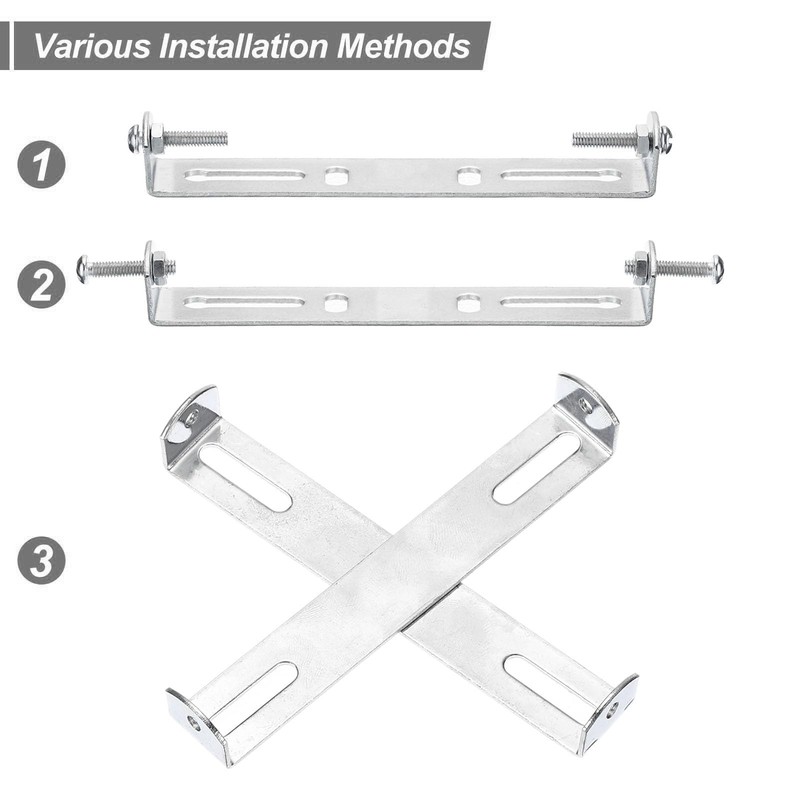 Various Installation Methods

1

2

3