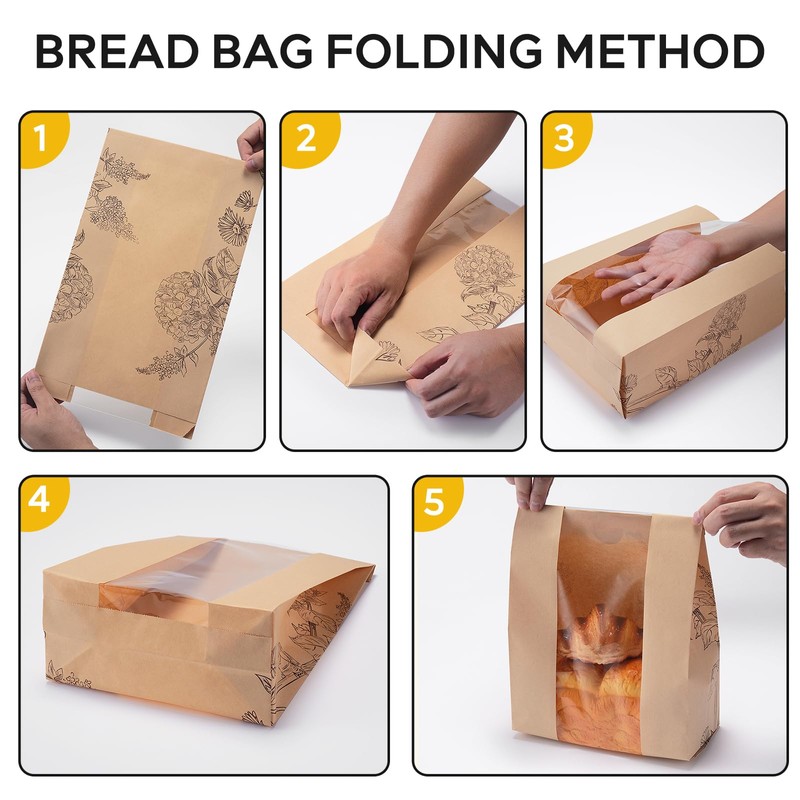 BREAD BAG FOLDING METHOD

1

2

3

4

5