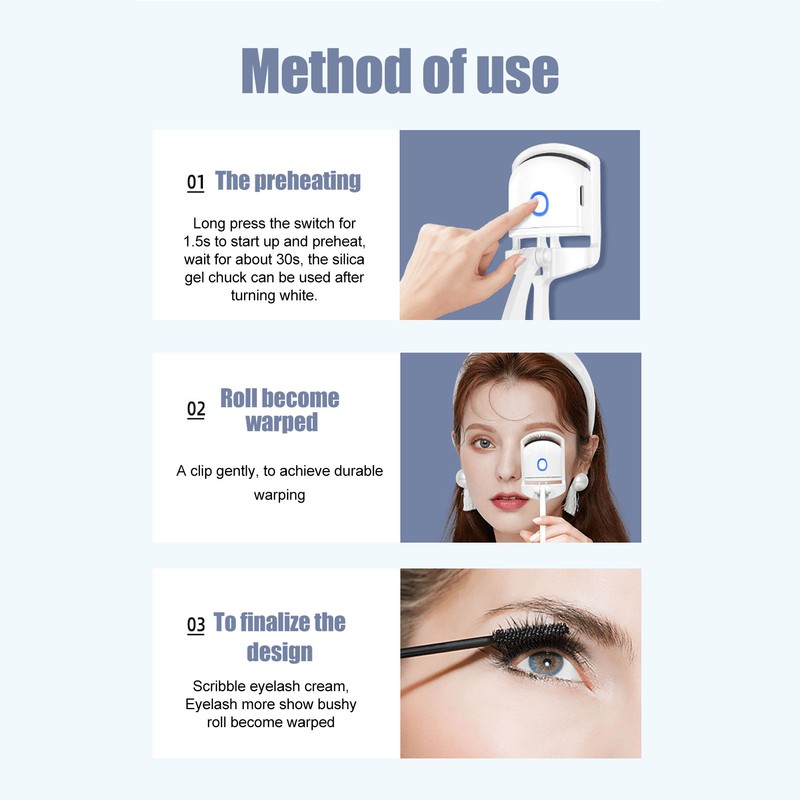 Method of use

01 The preheating

Long press the switch for 1.5s to start up and preheat, wait for about 30s, the silica gel chuck can be used after turning white.

02 Roll become warped

A clip gently, to achieve durable warping

03 To finalize the design

Scribble eyelash cream, Eyelash more show bushy roll become warped