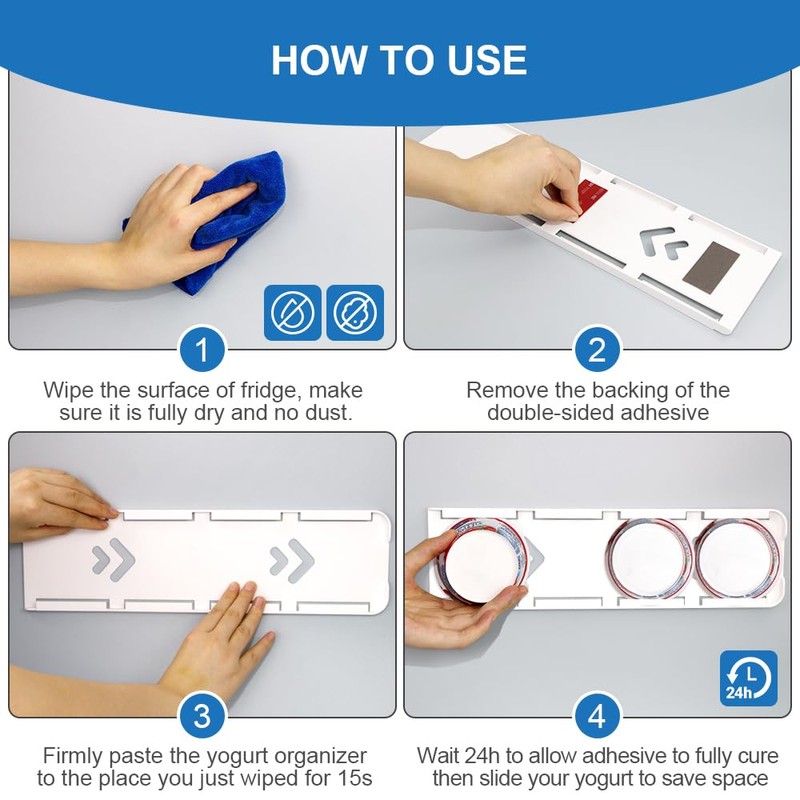 HOW TO USE

1

Wipe the surface of fridge, make sure it is fully dry and no dust.

2

Remove the backing of the double-sided adhesive

3

Firmly paste the yogurt organizer to the place you just wiped for 15s

24h

4

Wait 24h to allow adhesive to fully cure then slide your yogurt to save space