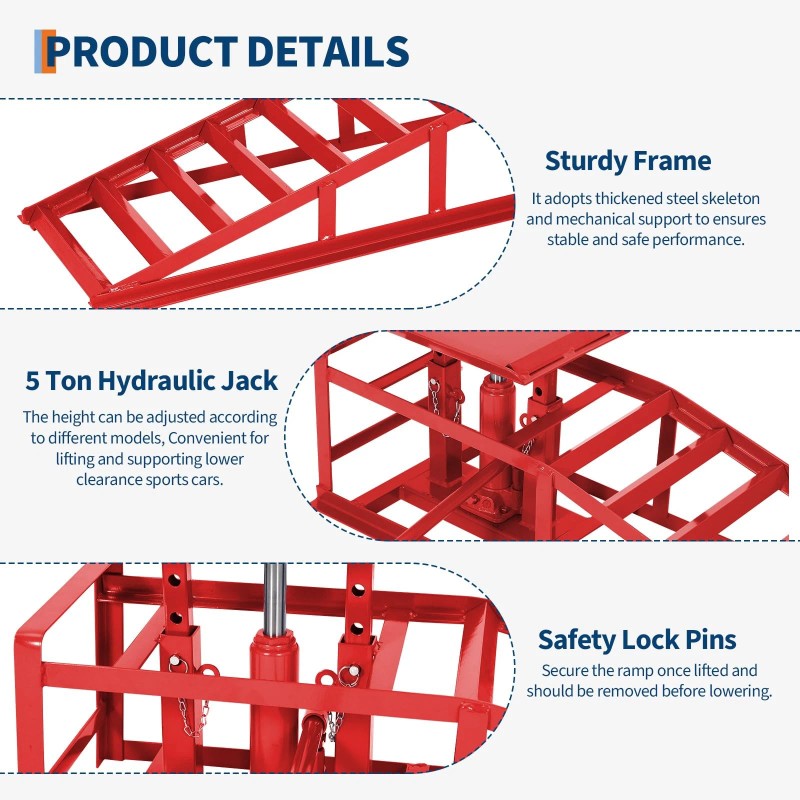 PRODUCT DETAILS

Sturdy Frame

It adopts thickened steel skeleton and mechanical support to ensures stable and safe performance.

5 Ton Hydraulic Jack

The height can be adjusted according to different models, Convenient for lifting and supporting lower clearance sports cars.

Safety Lock Pins

Secure the ramp once lifted and should be removed before lowering.