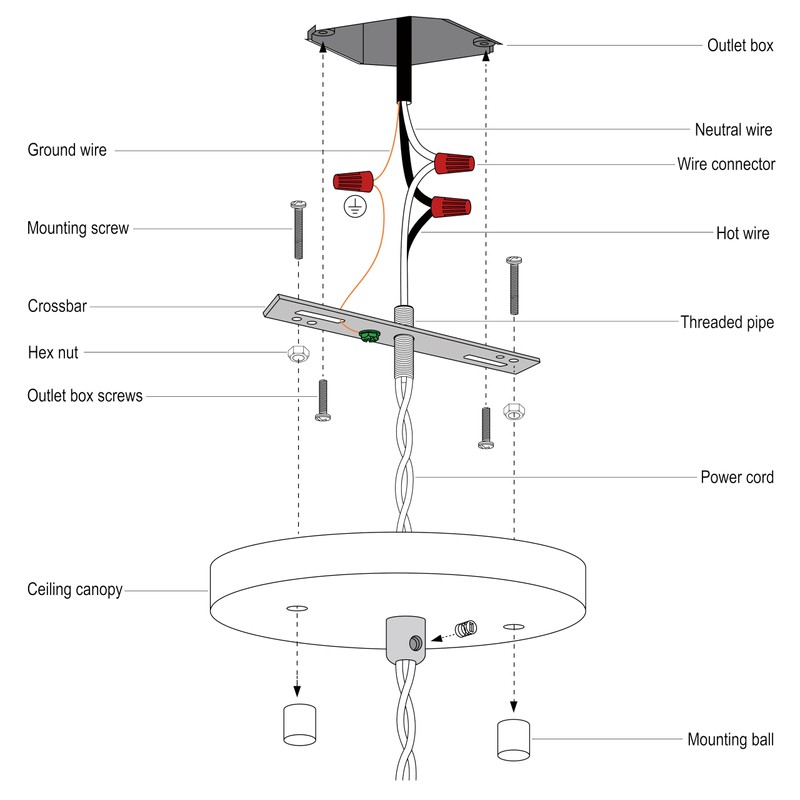 Outlet box

Neutral wire

Ground wire

Wire connector

Mounting screw

Hot wire

Crossbar

Threaded pipe

Hex nut

Outlet box screws

Power cord

Ceiling canopy

Mounting ball