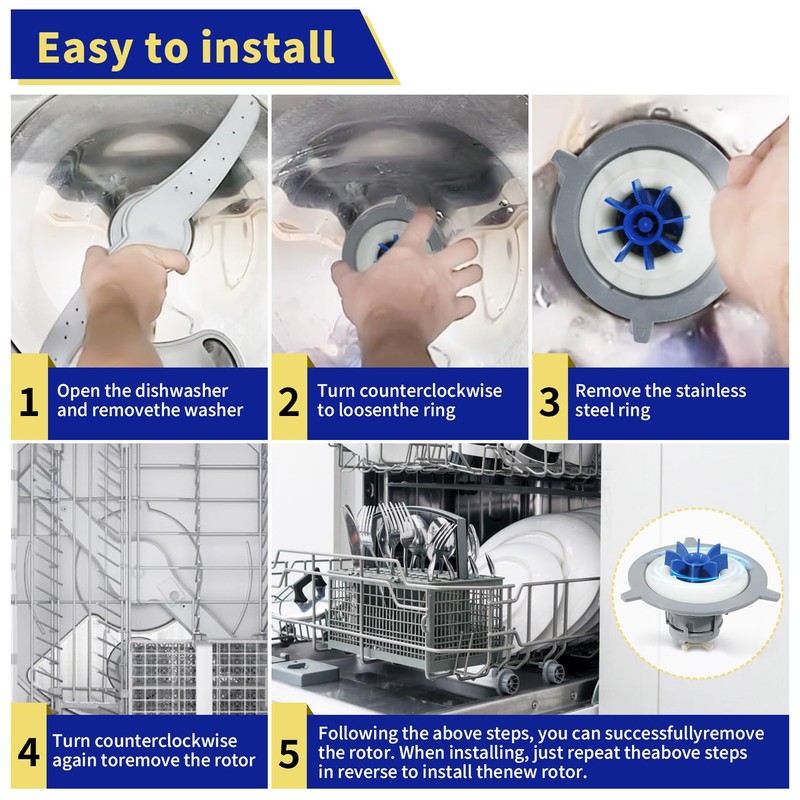 Easy to install

1 Open the dishwasher and removethe washer

2 Turn counterclockwise to loosenthe ring

3 Remove the stainless steel ring

4 Turn counterclockwise again toremove the rotor

5 Following the above steps, you can successfullyremove the rotor. When installing, just repeat theabove steps in reverse to install thenew rotor.