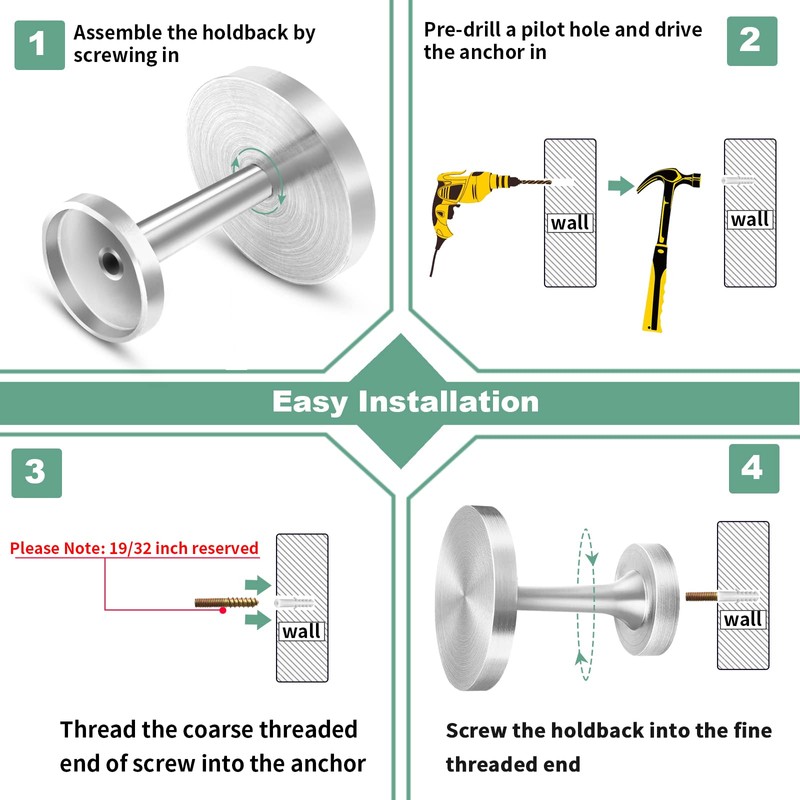 1 Assemble the holdback by screwing in

Pre-drill a pilot hole and drive the anchor in 2

wall

wall

Easy Installation

3

Please Note: 19/32 inch reserved

wall

Thread the coarse threaded end of screw into the anchor

4

wall

Screw the holdback into the fine threaded end