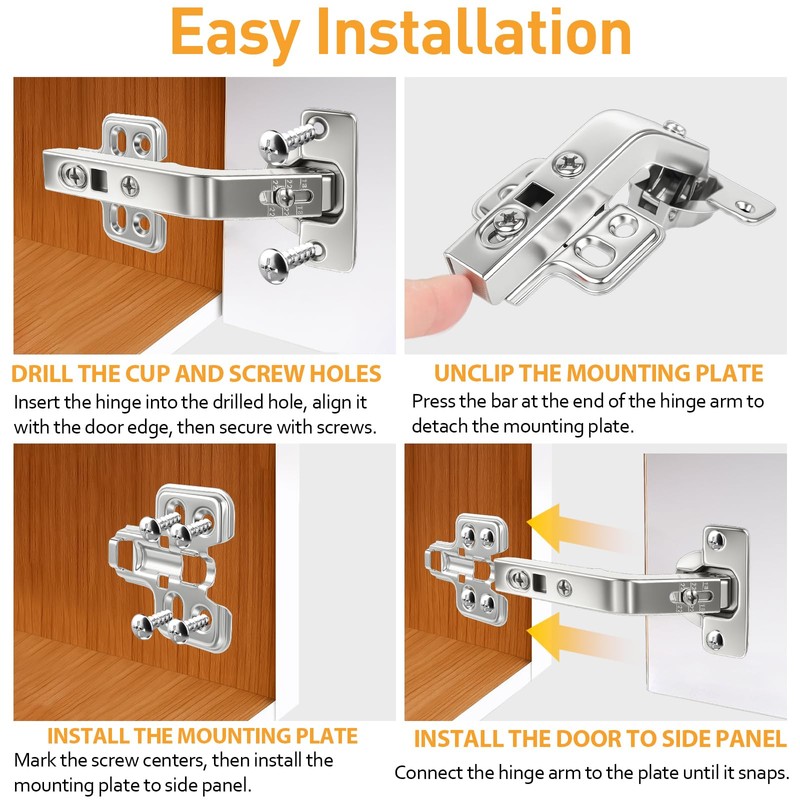 Easy Installation

DRILL THE CUP AND SCREW HOLES
Insert the hinge into the drilled hole, align it with the door edge, then secure with screws.

UNCLIP THE MOUNTING PLATE
Press the bar at the end of the hinge arm to detach the mounting plate.

INSTALL THE MOUNTING PLATE
Mark the screw centers, then install the mounting plate to side panel.

INSTALL THE DOOR TO SIDE PANEL
Connect the hinge arm to the plate until it snaps.