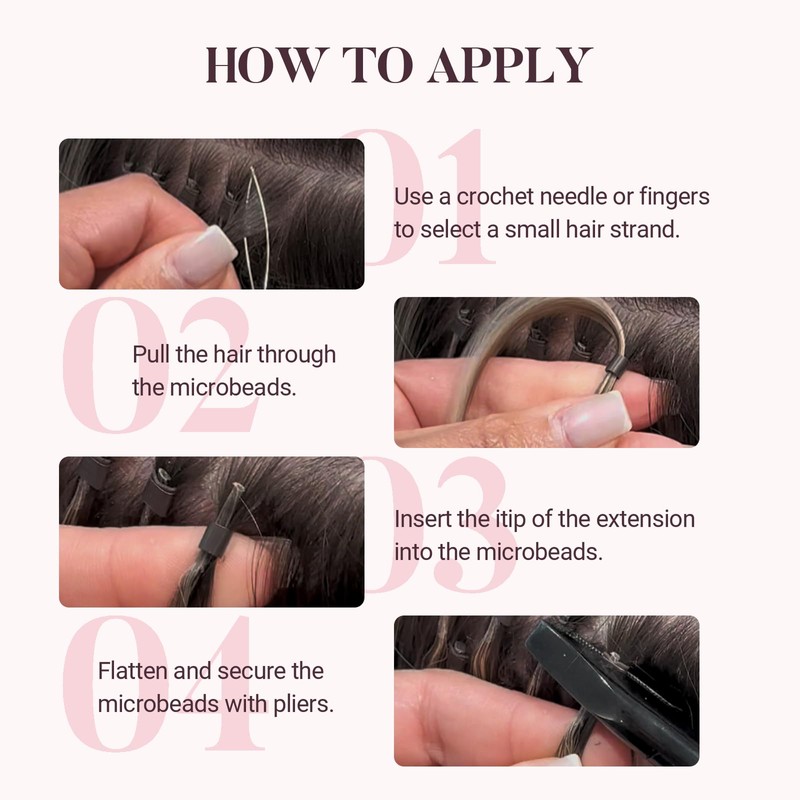 HOW TO APPLY

01
Use a crochet needle or fingers to select a small hair strand.

02
Pull the hair through the microbeads.

03
Insert the itip of the extension into the microbeads.

04
Flatten and secure the microbeads with pliers.