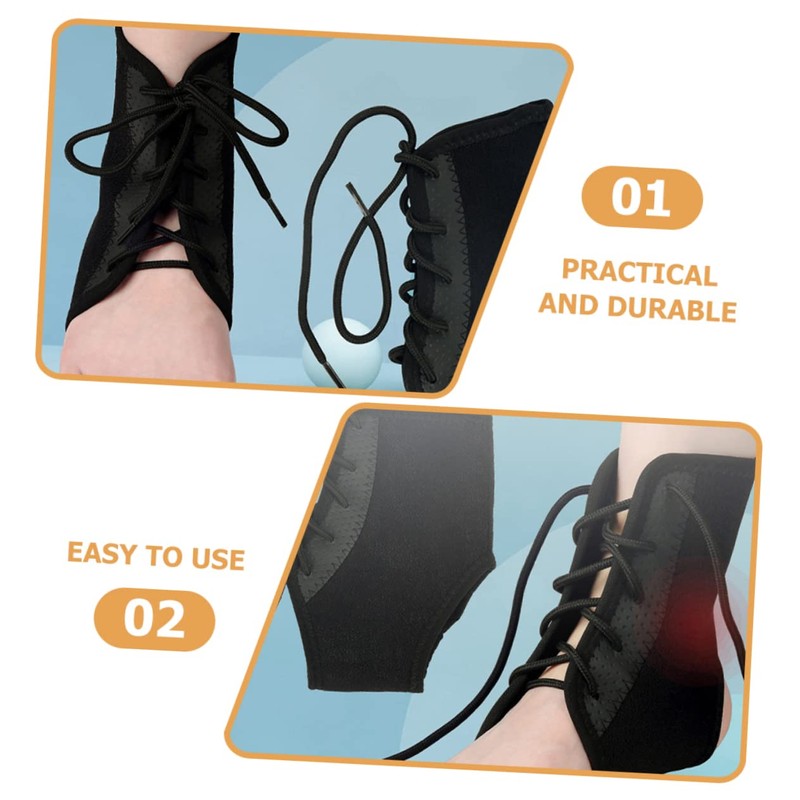 01

PRACTICAL AND DURABLE

EASY TO USE

02