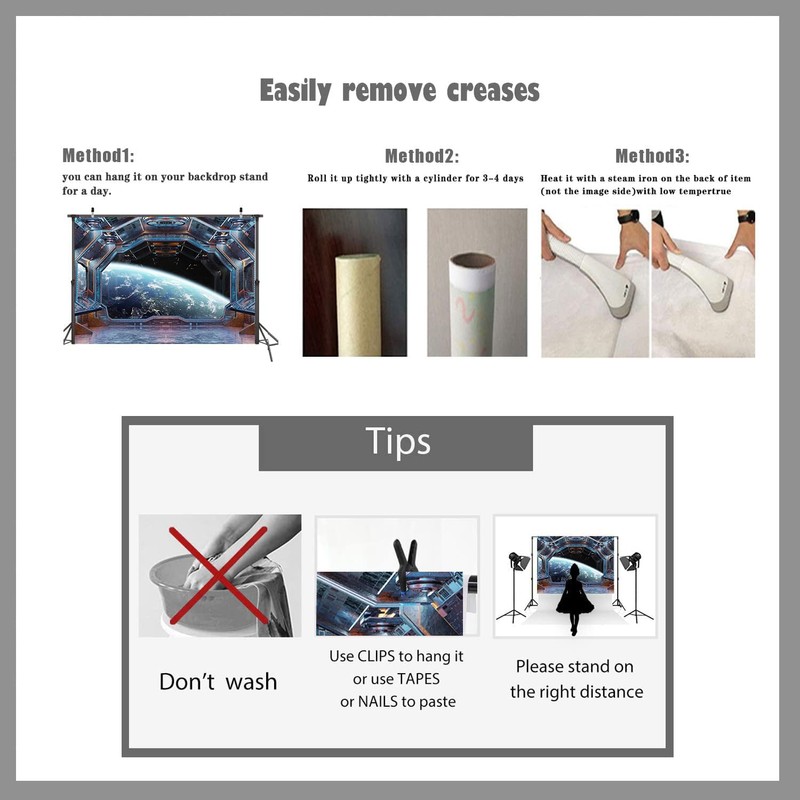 Easily remove creases

Method1:
you can hang it on your backdrop stand for a day.

Method2:
Roll it up tightly with a cylinder for 3-4 days

Method3:
Heat it with a steam iron on the back of item (not the image side)with low tempertrue

Tips

Don't wash

Use CLIPS to hang it or use TAPES or NAILS to paste

Please stand on the right distance