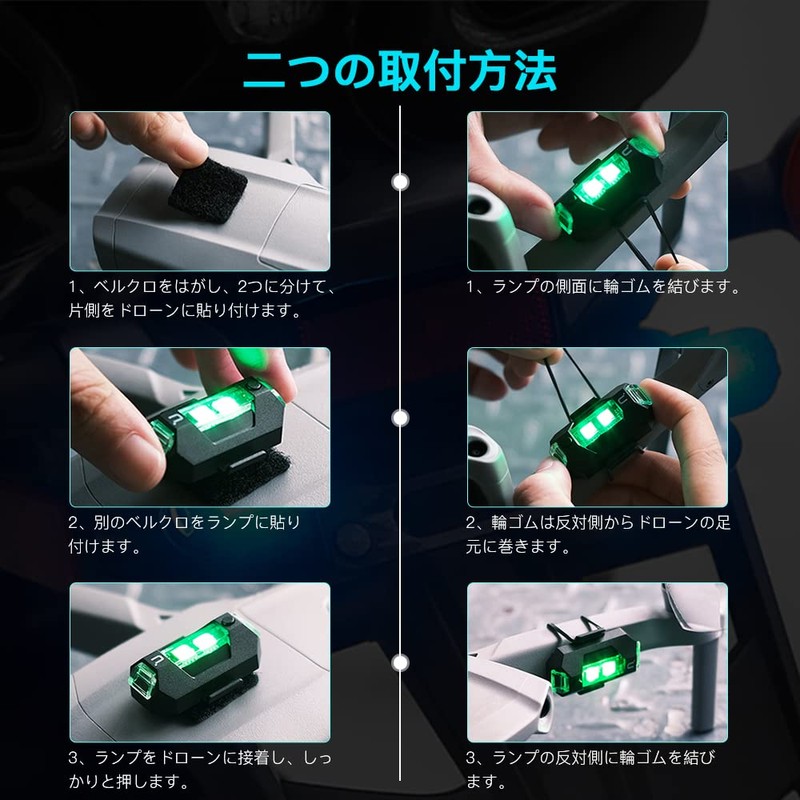 二つの取付方法

1、ベルクロをはがし、2つに分けて、片側をドローンに貼り付けます。

2、別のベルクロをランプに貼り付けます。

3、ランプをドローンに接着し、しっかりと押します。

1、ランプの側面に輪ゴムを結びます。

2、輪ゴムは反対側からドローンの足元に巻きます。

3、ランプの反対側に輪ゴムを結びます。