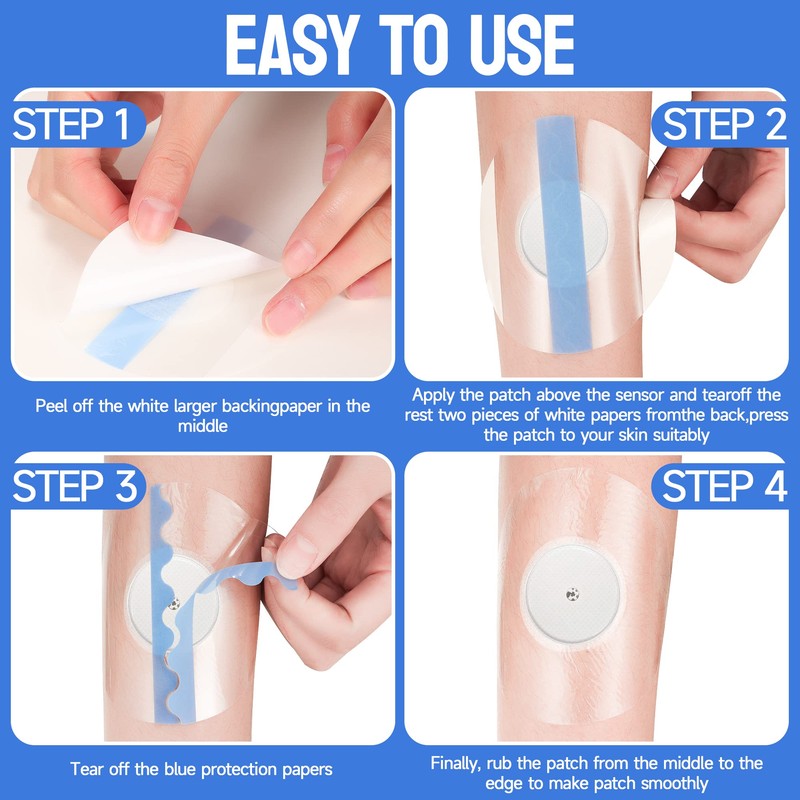 EASY TO USE

STEP 1

Peel off the white larger backingpaper in the middle

STEP 2

Apply the patch above the sensor and tearoff the rest two pieces of white papers fromthe back,press the patch to your skin suitably

STEP 3

Tear off the blue protection papers

STEP 4

Finally, rub the patch from the middle to the edge to make patch smoothly