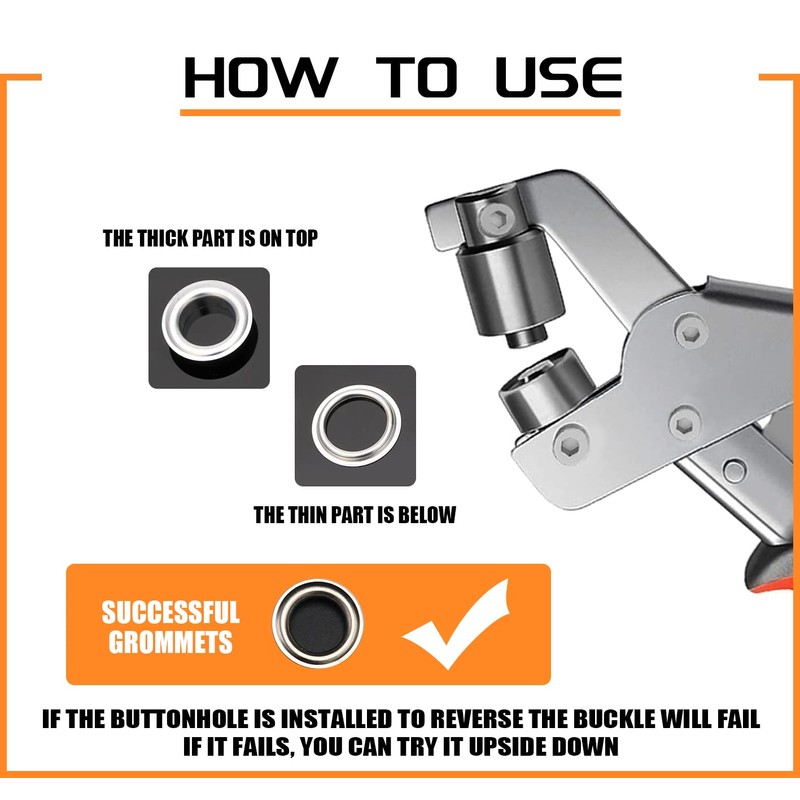 HOW TO USE

THE THICK PART IS ON TOP

THE THIN PART IS BELOW

SUCCESSFUL GROMMETS

IF THE BUTTONHOLE IS INSTALLED TO REVERSE THE BUCKLE WILL FAIL
IF IT FAILS, YOU CAN TRY IT UPSIDE DOWN