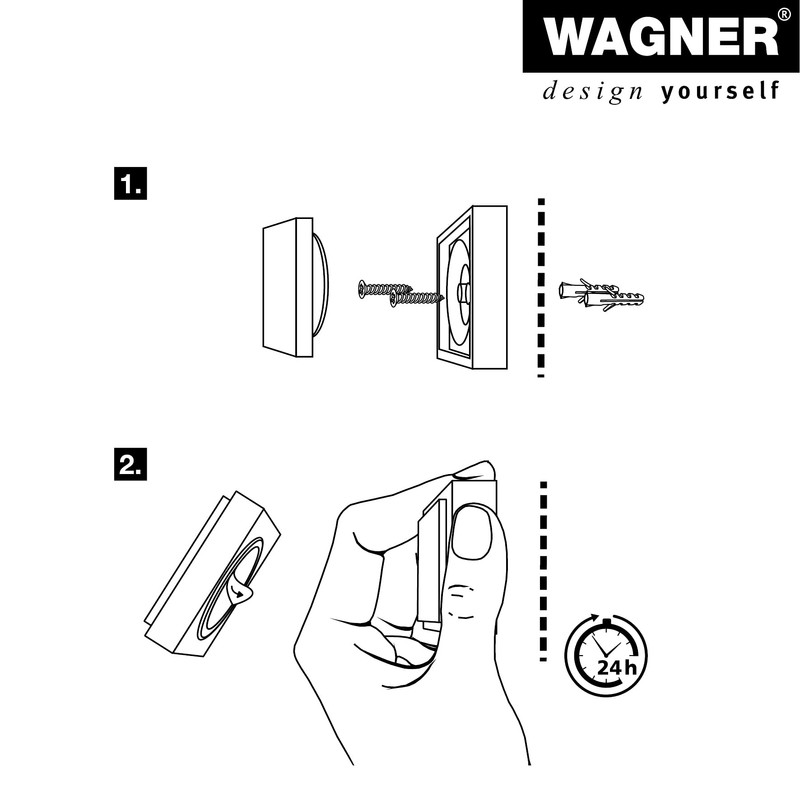 WAGNER®
design yourself

1.

2.

24h