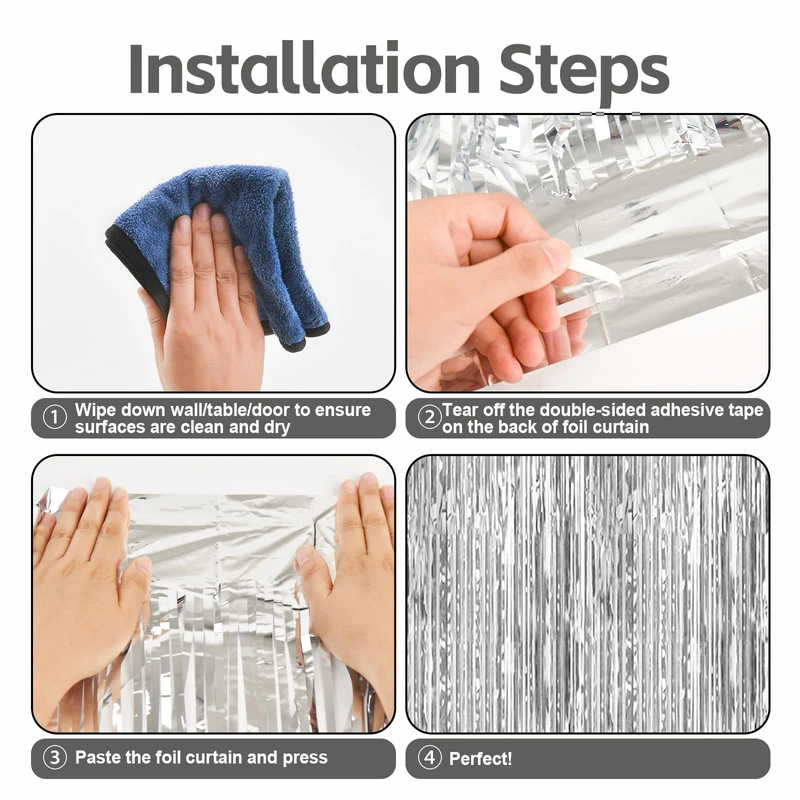 Installation Steps

① Wipe down wall/table/door to ensure surfaces are clean and dry

② Tear off the double-sided adhesive tape on the back of foil curtain

③ Paste the foil curtain and press

④ Perfect!