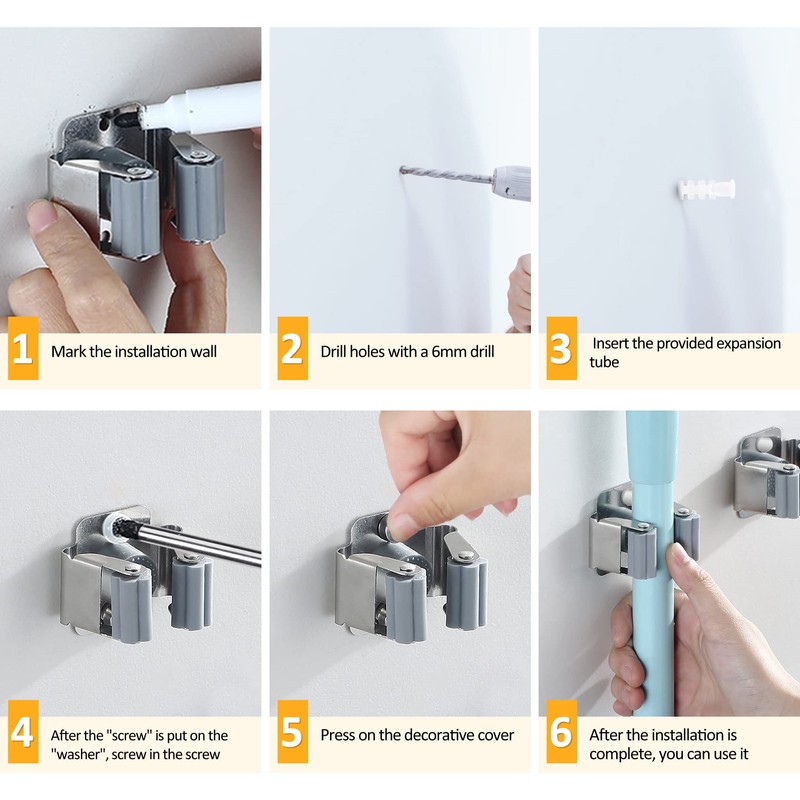 1 Mark the installation wall

2 Drill holes with a 6mm drill

3 Insert the provided expansion tube

4 After the "screw" is put on the "washer", screw in the screw

5 Press on the decorative cover

6 After the installation is complete, you can use it