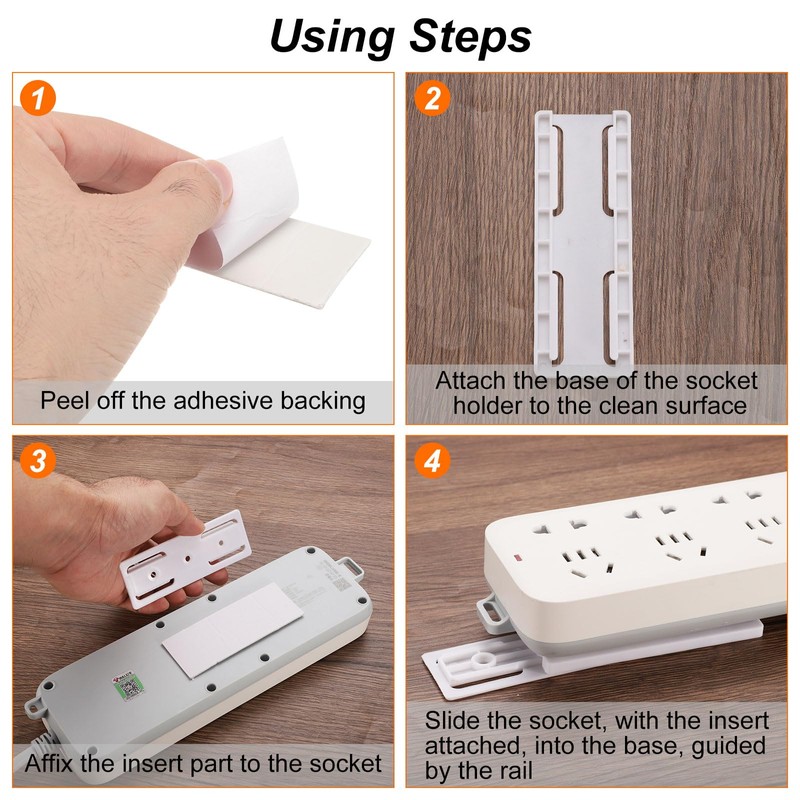 Using Steps

1

Peel off the adhesive backing

2

Attach the base of the socket holder to the clean surface

3

Affix the insert part to the socket

4

Slide the socket, with the insert attached, into the base, guided by the rail