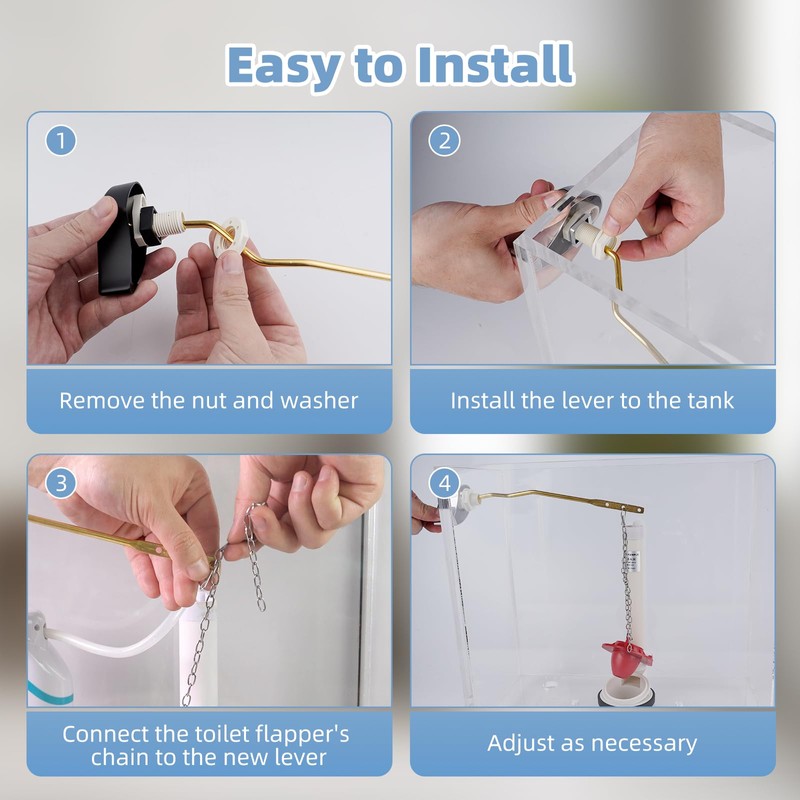 Easy to Install

1

Remove the nut and washer

2

Install the lever to the tank

3

Connect the toilet flapper's chain to the new lever

4

Adjust as necessary