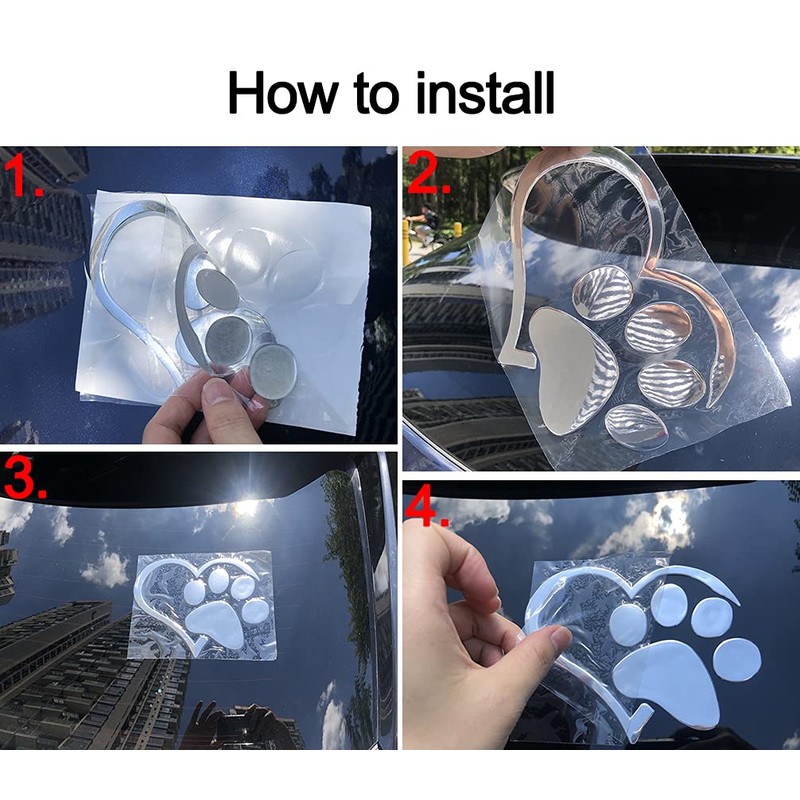 How to install

1.

2.

3.

4.