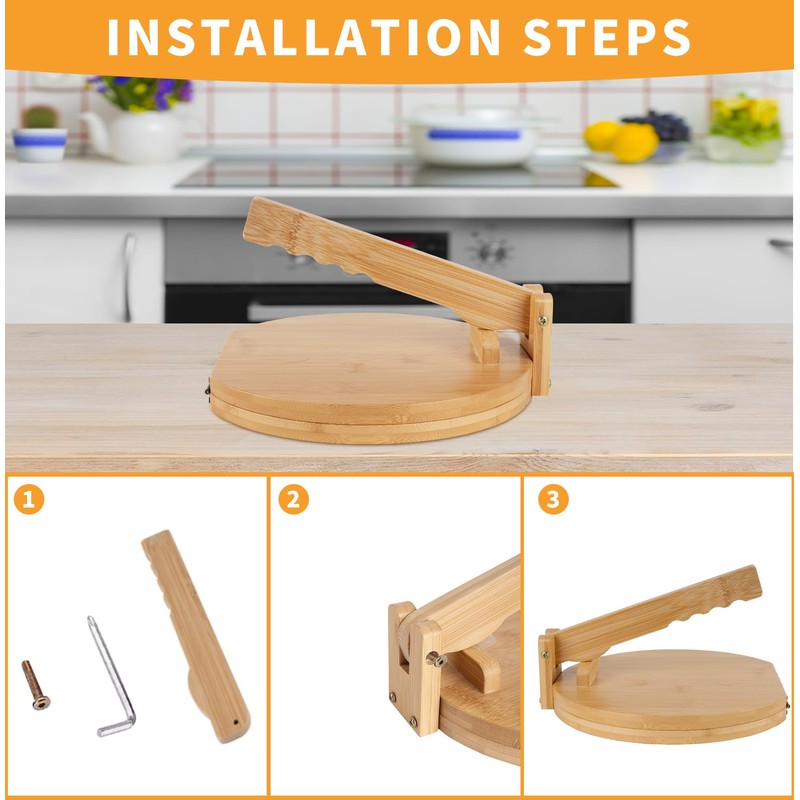 INSTALLATION STEPS

1

2

3