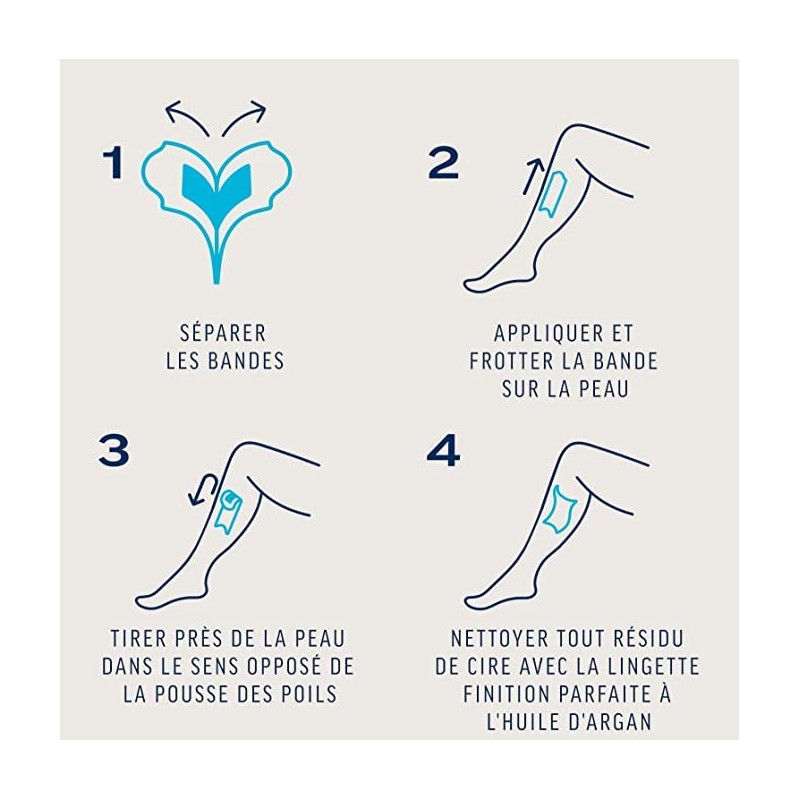 1

SÉPARER LES BANDES

2

APPLIQUER ET FROTTER LA BANDE SUR LA PEAU

3

TIRER PRÈS DE LA PEAU DANS LE SENS OPPOSÉ DE LA POUSSE DES POILS

4

NETTOYER TOUT RÉSIDU DE CIRE AVEC LA LINGETTE FINITION PARFAITE À L'HUILE D'ARGAN