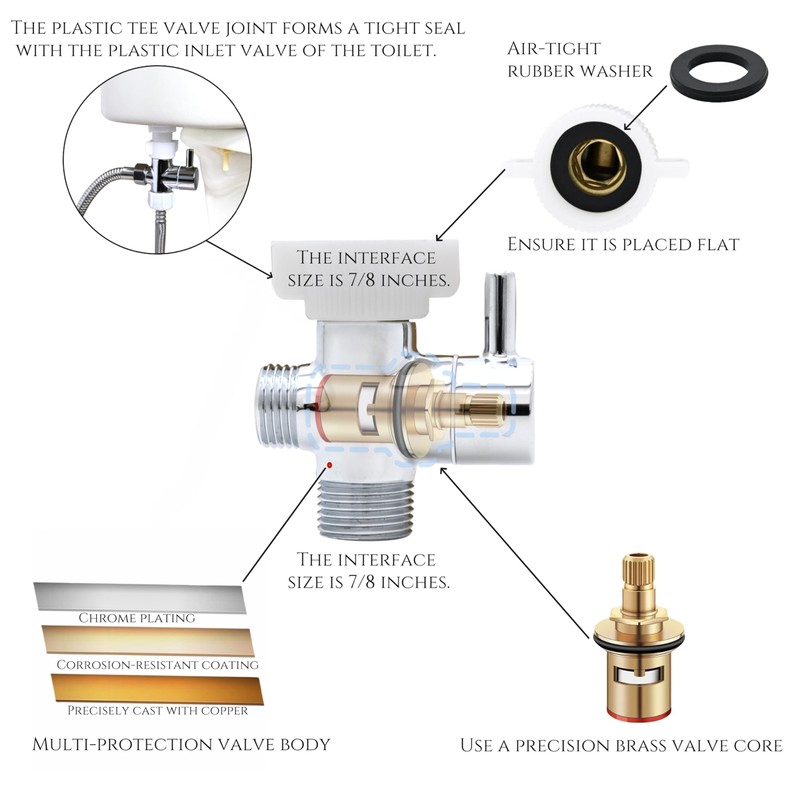 The plastic tee valve joint forms a tight seal with the plastic inlet valve of the toilet.

Air-tight rubber washer

Ensure it is placed flat

The interface size is 7/8 inches.

The interface size is 7/8 inches.

Chrome plating

Corrosion-resistant coating

Precisely cast with copper

Multi-protection valve body

Use a precision brass valve core