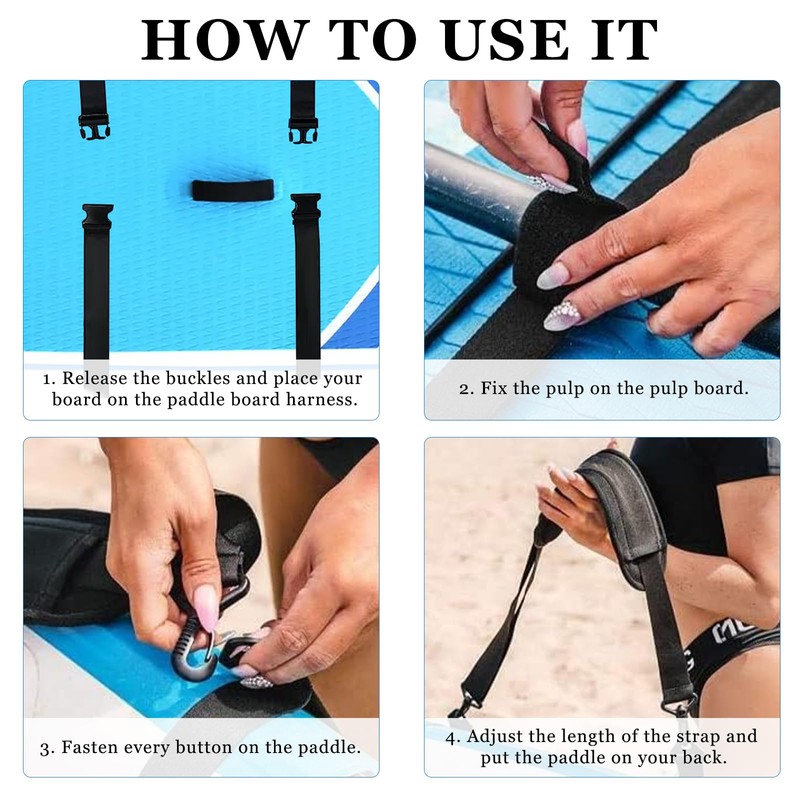 HOW TO USE IT

1. Release the buckles and place your board on the paddle board harness.

2. Fix the pulp on the pulp board.

3. Fasten every button on the paddle.

4. Adjust the length of the strap and put the paddle on your back.