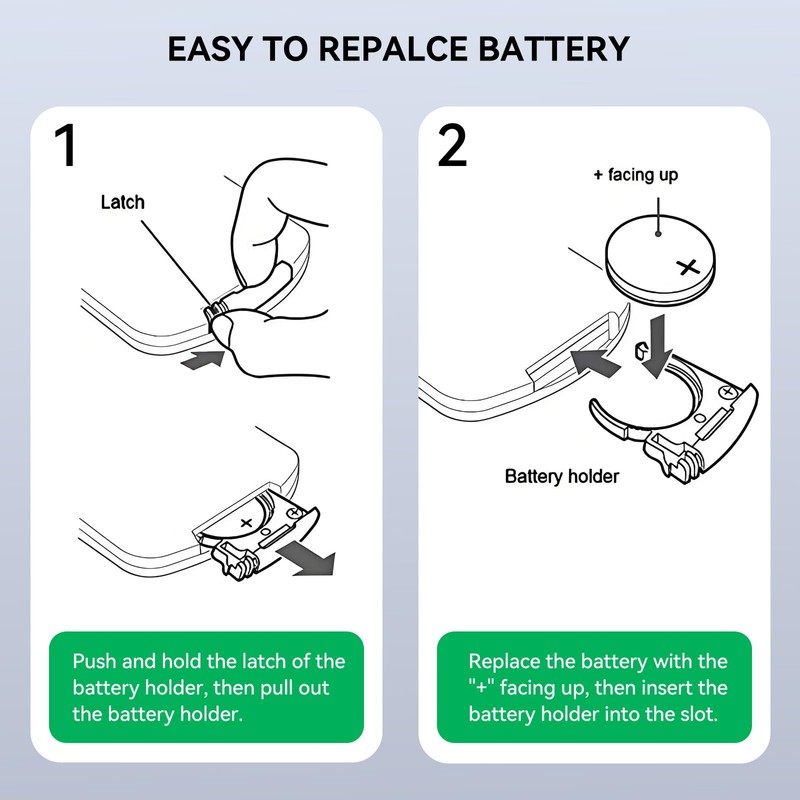 EASY TO REPALCE BATTERY

1

Latch

+

Push and hold the latch of the battery holder, then pull out the battery holder.

2

+ facing up

+

Battery holder

Replace the battery with the "+" facing up, then insert the battery holder into the slot.