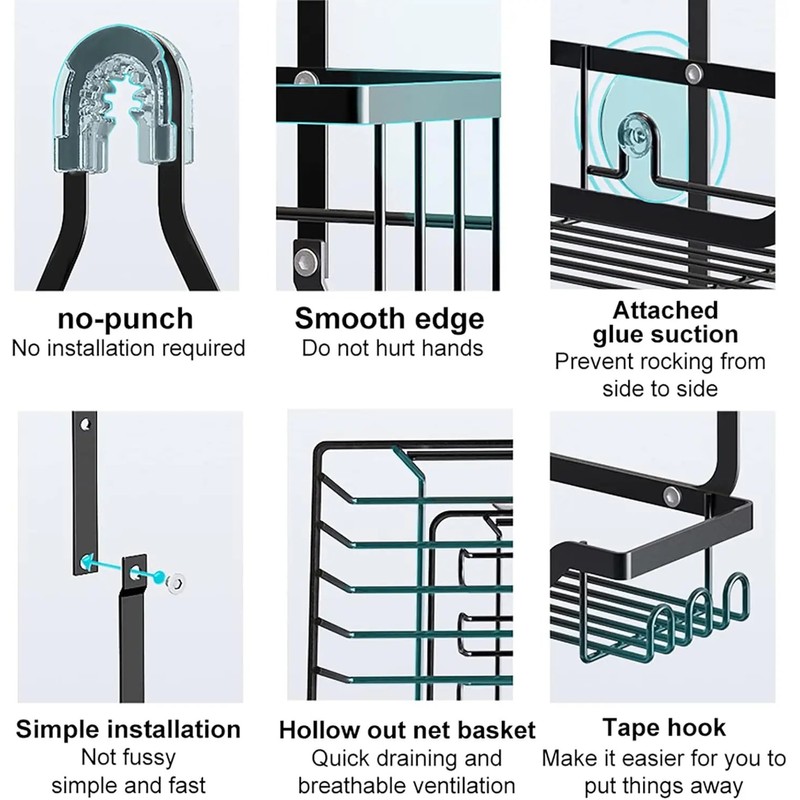 no-punch
No installation required

Smooth edge
Do not hurt hands

Attached
glue suction
Prevent rocking from side to side

Simple installation
Not fussy
simple and fast

Hollow out net basket
Quick draining and breathable ventilation

Tape hook
Make it easier for you to put things away