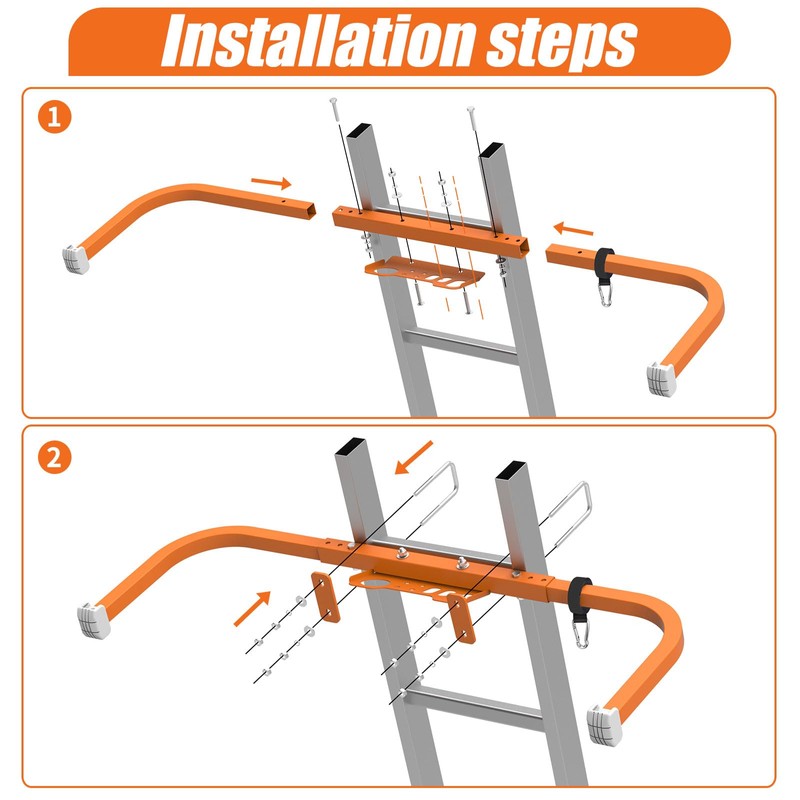 Installation steps

1

2