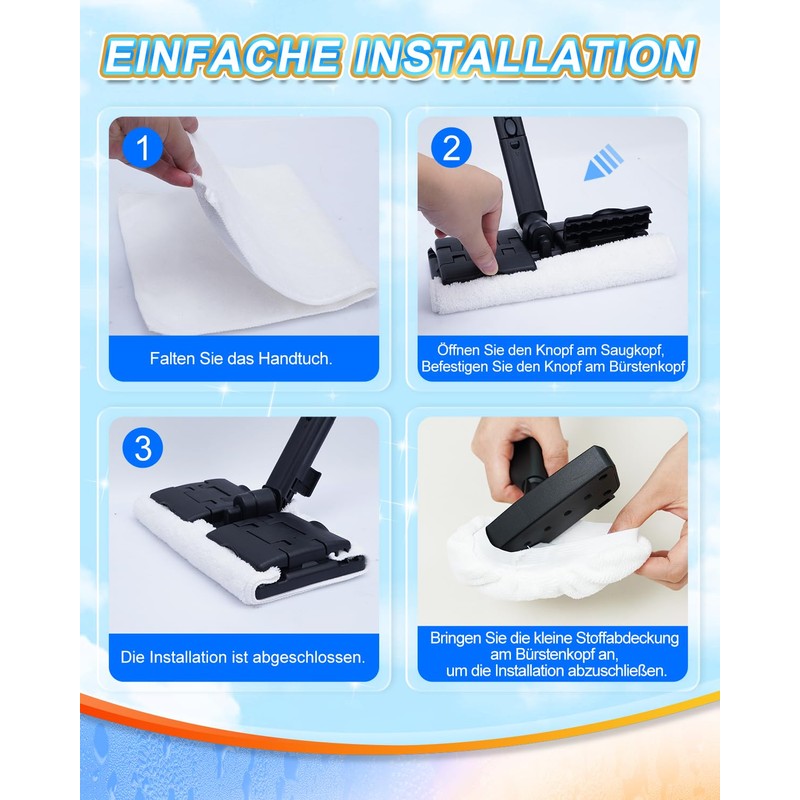 EINFACHE INSTALLATION

1

Falten Sie das Handtuch.

2

Öffnen Sie den Knopf am Saugkopf, Befestigen Sie den Knopf am Bürstenkopf

3

Die Installation ist abgeschlossen.

Bringen Sie die kleine Stoffabdeckung am Bürstenkopf an, um die Installation abzuschließen.