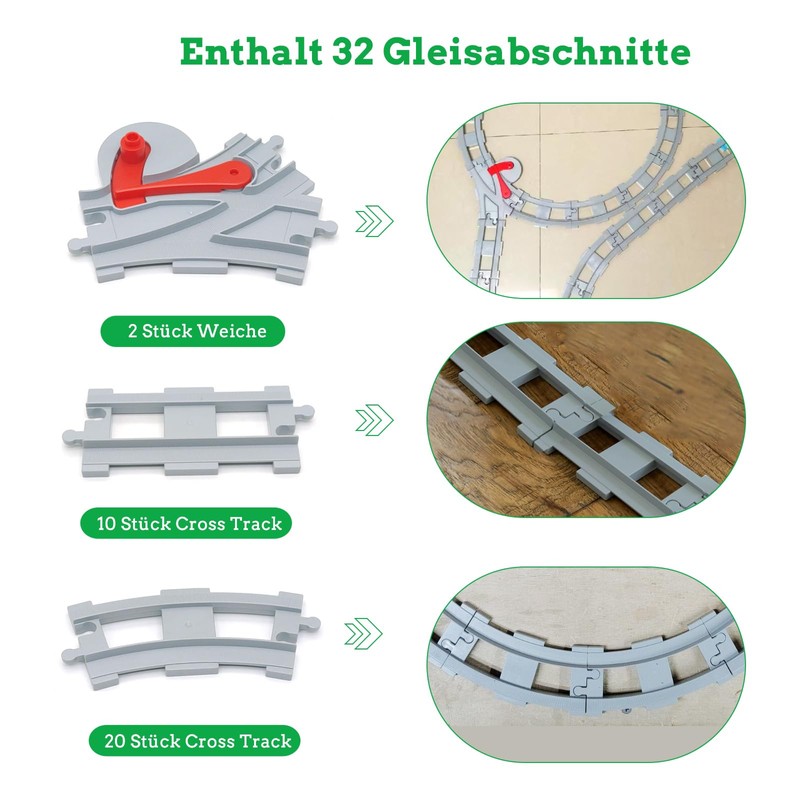 Enthalt 32 Gleisabschnitte

2 Stück Weiche

10 Stück Cross Track

20 Stück Cross Track