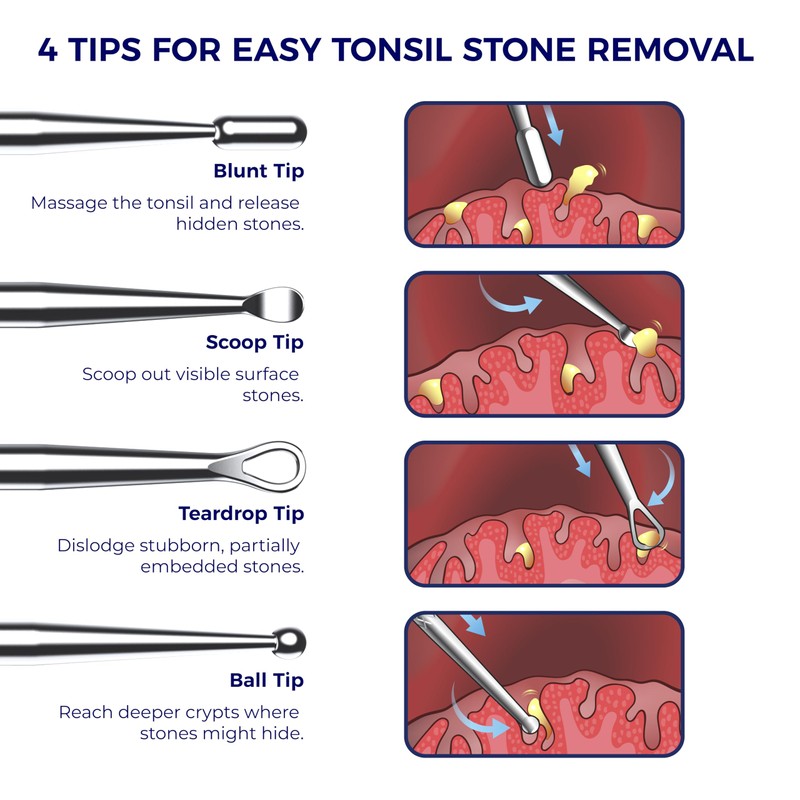 4 TIPS FOR EASY TONSIL STONE REMOVAL

Blunt Tip

Massage the tonsil and release hidden stones.

Scoop Tip

Scoop out visible surface stones.

Teardrop Tip

Dislodge stubborn, partially embedded stones.

Ball Tip

Reach deeper crypts where stones might hide.