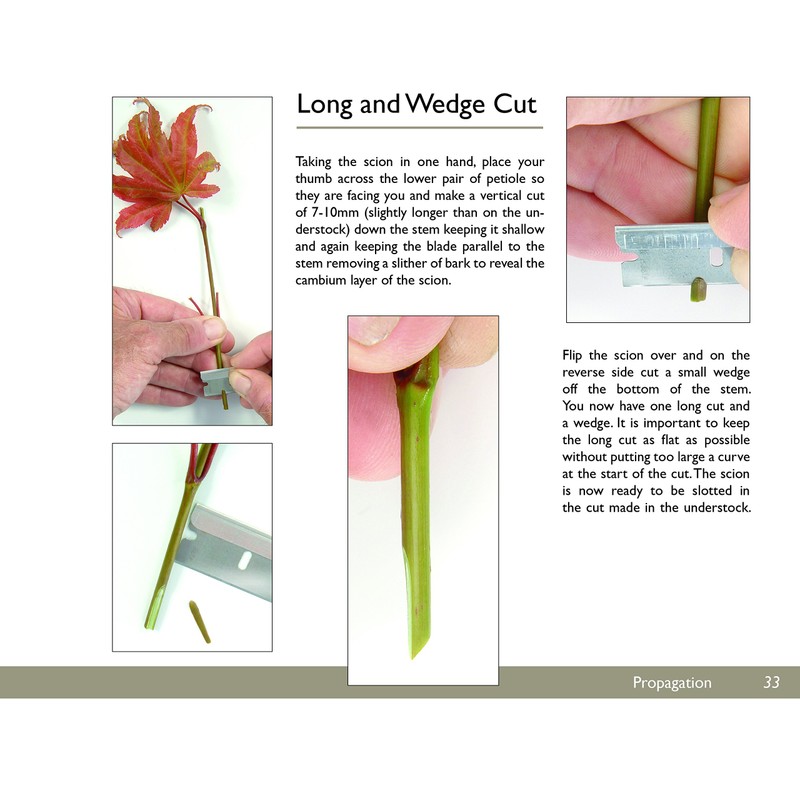 Long and Wedge Cut

Taking the scion in one hand, place your thumb across the lower pair of petiole so they are facing you and make a vertical cut of 7-10mm (slightly longer than on the understock) down the stem keeping it shallow and again keeping the blade parallel to the stem removing a slither of bark to reveal the cambium layer of the scion.

Flip the scion over and on the reverse side cut a small wedge off the bottom of the stem. You now have one long cut and a wedge. It is important to keep the long cut as flat as possible without putting too large a curve at the start of the cut. The scion is now ready to be slotted in the cut made in the understock.

Propagation 33