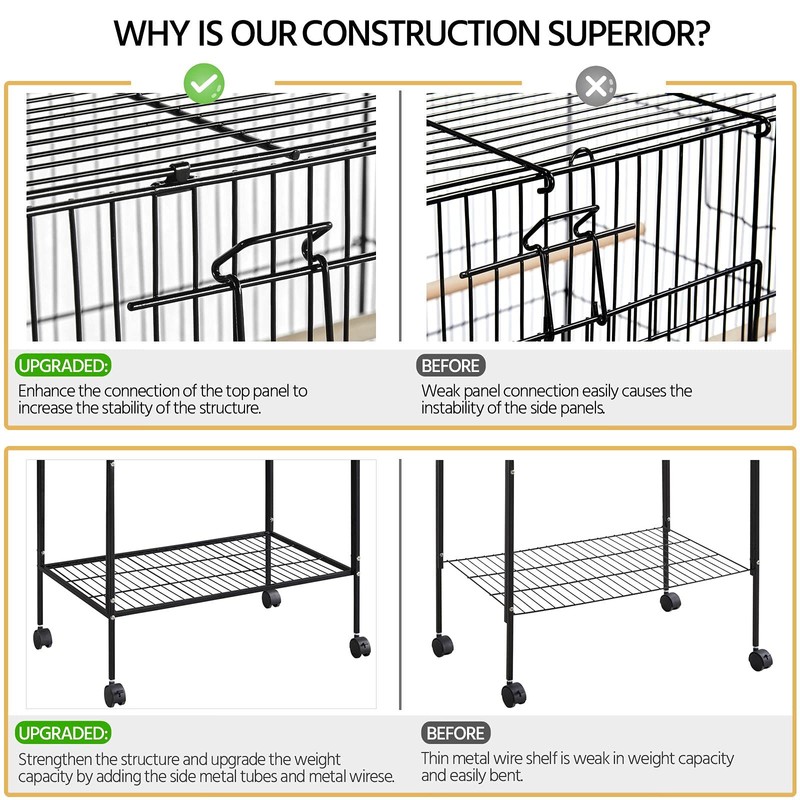 WHY IS OUR CONSTRUCTION SUPERIOR?

UPGRADED:
Enhance the connection of the top panel to increase the stability of the structure.

BEFORE
Weak panel connection easily causes the instability of the side panels.

UPGRADED:
Strengthen the structure and upgrade the weight capacity by adding the side metal tubes and metal wirese.

BEFORE
Thin metal wire shelf is weak in weight capacity and easily bent.