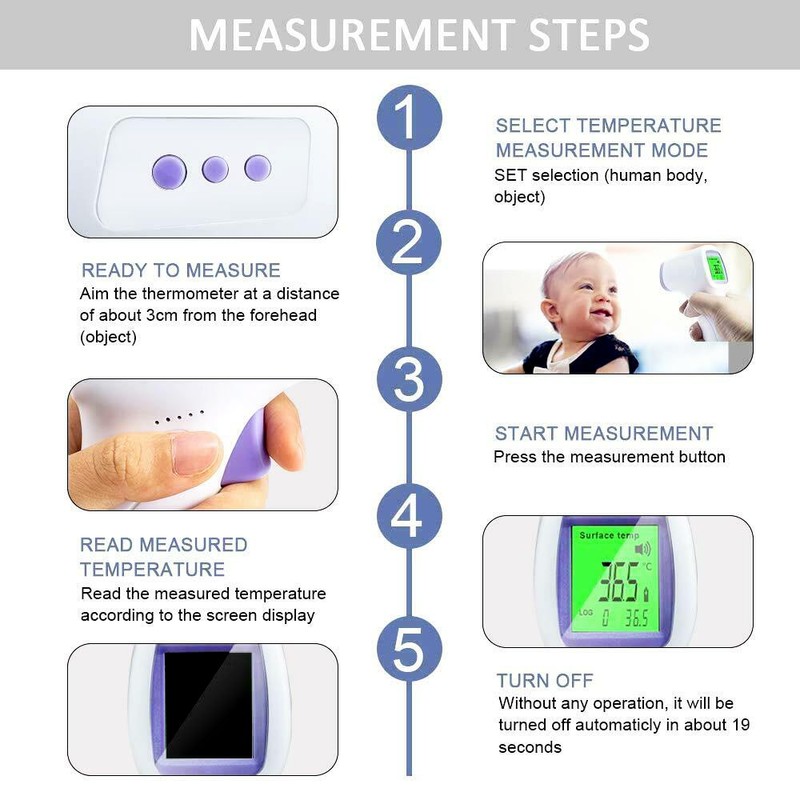 MEASUREMENT STEPS

1

SELECT TEMPERATURE MEASUREMENT MODE
SET selection (human body, object)

2

READY TO MEASURE
Aim the thermometer at a distance of about 3cm from the forehead (object)

3

START MEASUREMENT
Press the measurement button

4

READ MEASURED TEMPERATURE
Read the measured temperature according to the screen display

Surface temp
36.5 °C
LOG 0 36.5

5

TURN OFF
Without any operation, it will be turned off automaticly in about 19 seconds