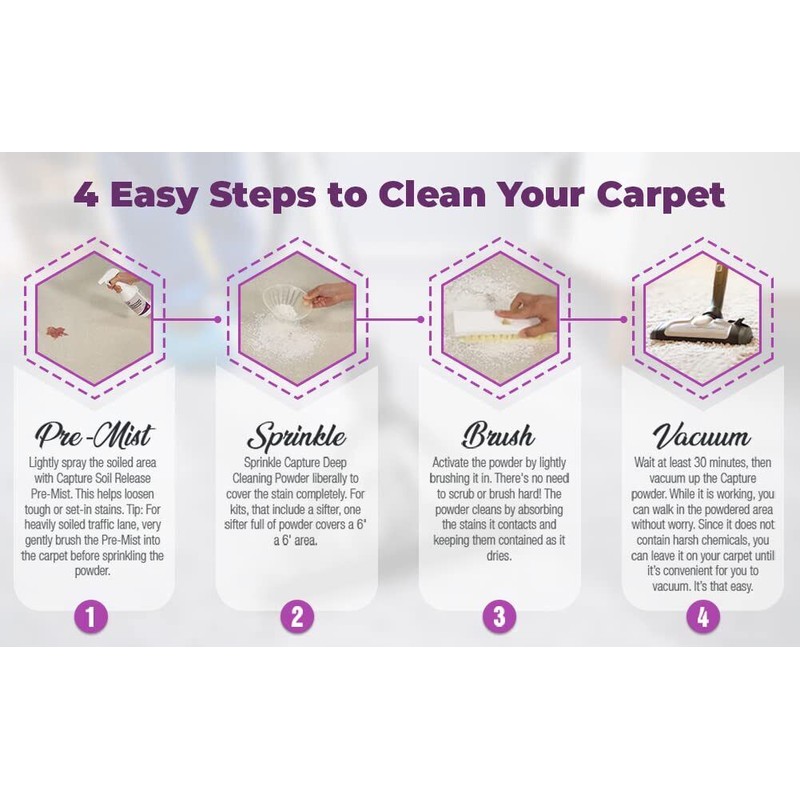 4 Easy Steps to Clean Your Carpet

Pre-Mist
Lightly spray the soiled area with Capture Soil Release Pre-Mist. This helps loosen tough or set-in stains. Tip: For heavily soiled traffic lane, very gently brush the Pre-Mist into the carpet before sprinkling the powder.

1

Sprinkle
Sprinkle Capture Deep Cleaning Powder liberally to cover the stain completely. For kits, that include a sifter, one sifter full of powder covers a 6' a 6' area.

2

Brush
Activate the powder by lightly brushing it in. There's no need to scrub or brush hard! The powder cleans by absorbing the stains it contacts and keeping them contained as it dries.

3

Vacuum
Wait at least 30 minutes, then vacuum up the Capture powder. While it is working, you can walk in the powdered area without worry. Since it does not contain harsh chemicals, you can leave it on your carpet until it's convenient for you to vacuum. It's that easy.

4