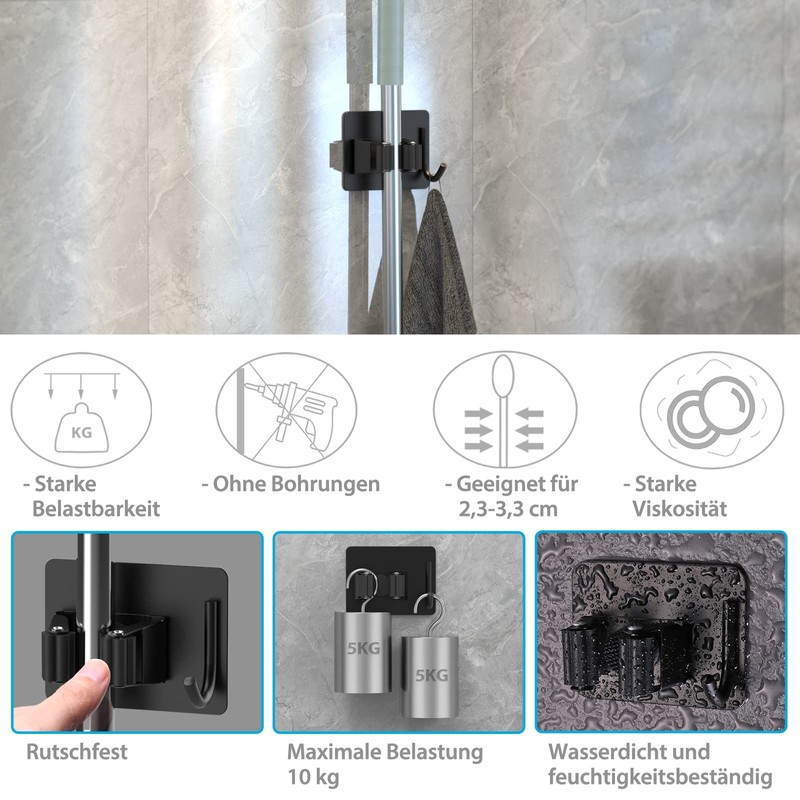 KG

- Starke Belastbarkeit

- Ohne Bohrungen

- Geeignet für 2,3-3,3 cm

- Starke Viskosität

5KG

5KG

Rutschfest

Maximale Belastung 10 kg

Wasserdicht und feuchtigkeitsbeständig