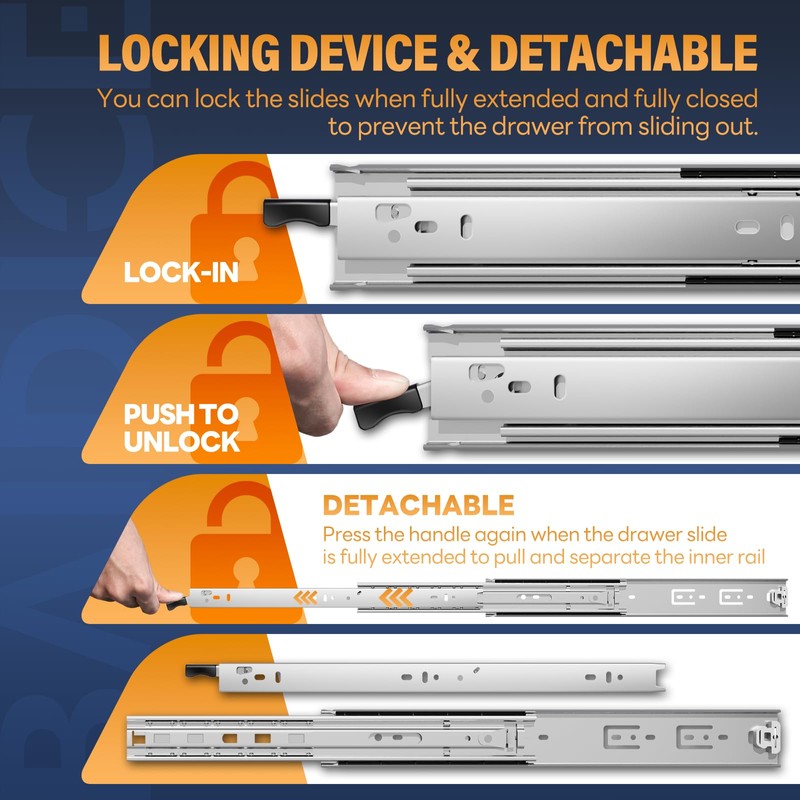 LOCKING DEVICE & DETACHABLE

You can lock the slides when fully extended and fully closed to prevent the drawer from sliding out.

LOCK-IN

PUSH TO UNLOCK

DETACHABLE

Press the handle again when the drawer slide is fully extended to pull and separate the inner rail