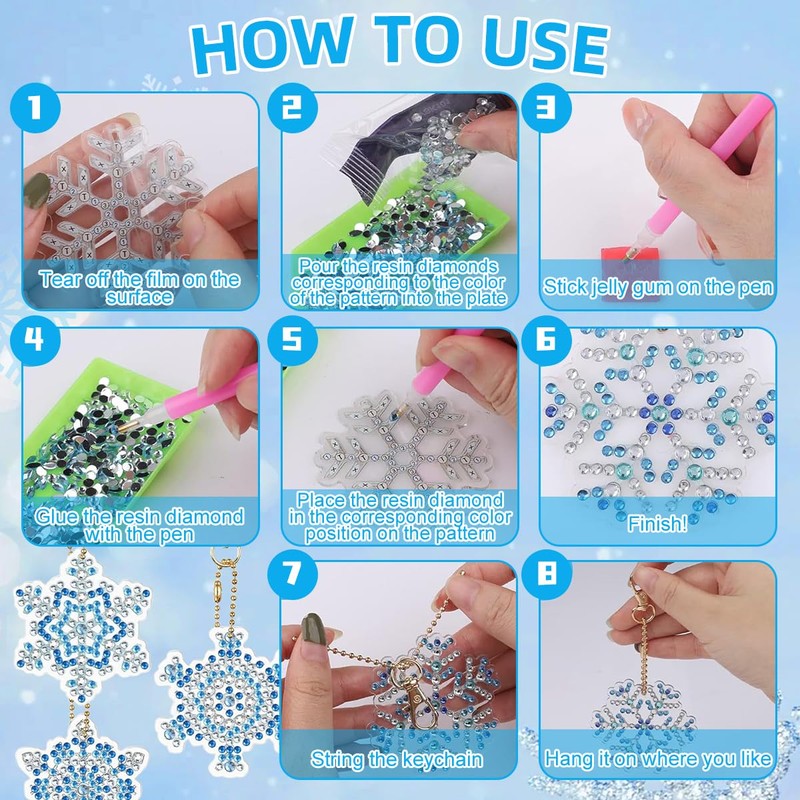 HOW TO USE

1
Tear off the film on the surface

2
Pour the resin diamonds corresponding to the color of the pattern into the plate

3
Stick jelly gum on the pen

4
Glue the resin diamond with the pen

5
Place the resin diamond in the corresponding color position on the pattern

6
Finish!

7
String the keychain

8
Hang it on where you like