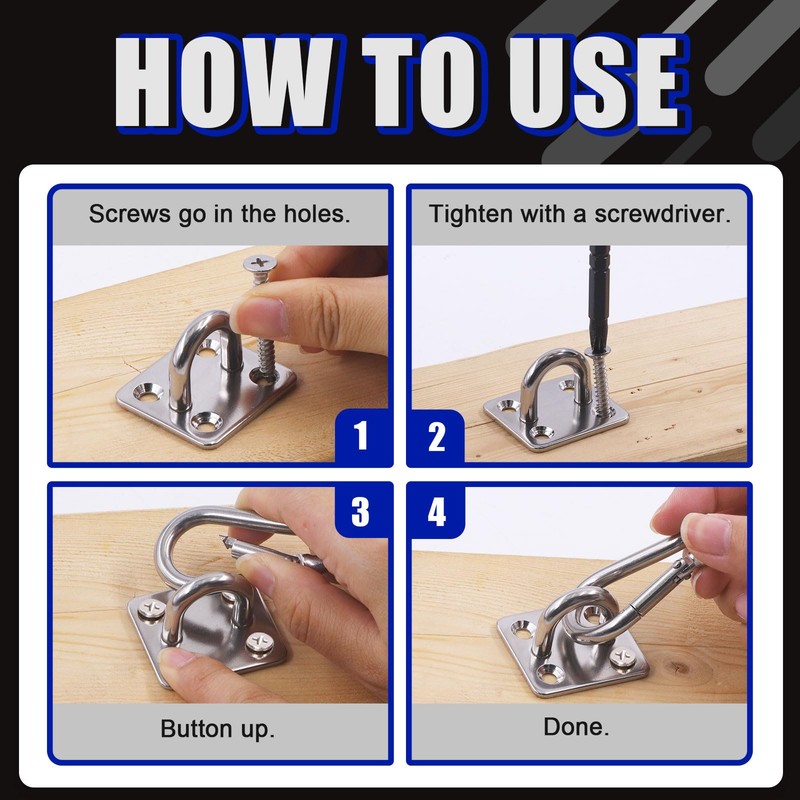 HOW TO USE

Screws go in the holes.

1

Tighten with a screwdriver.

2

3

Button up.

4

Done.