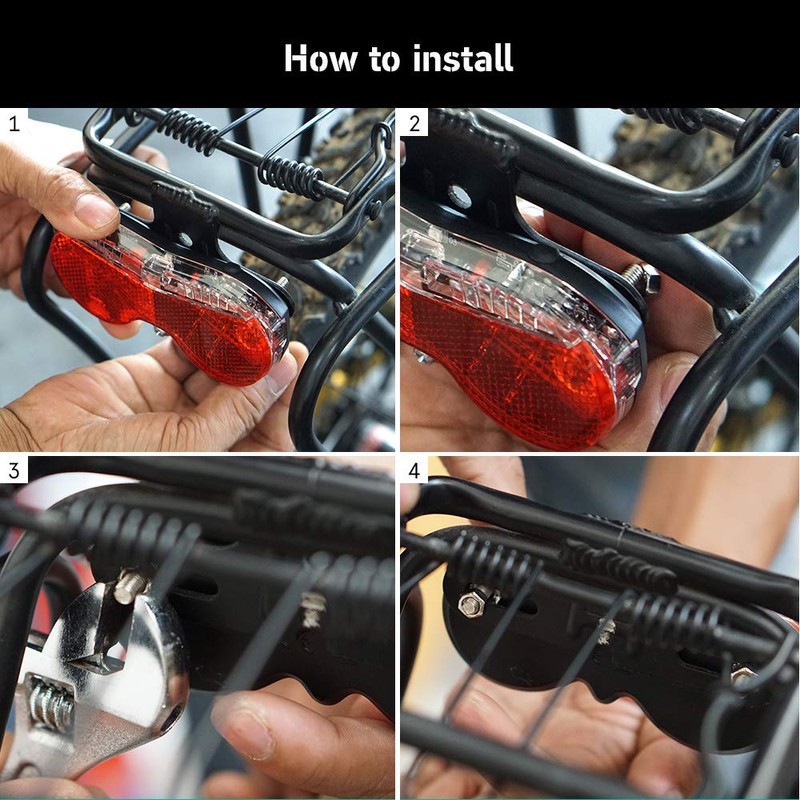 How to install

1

2

3

4