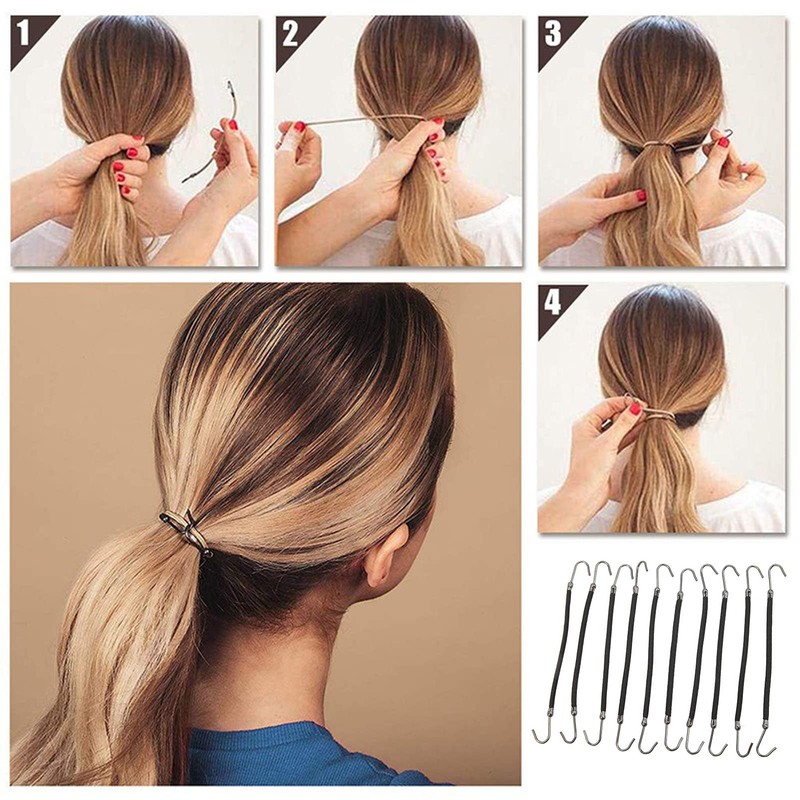 1
2
3
4