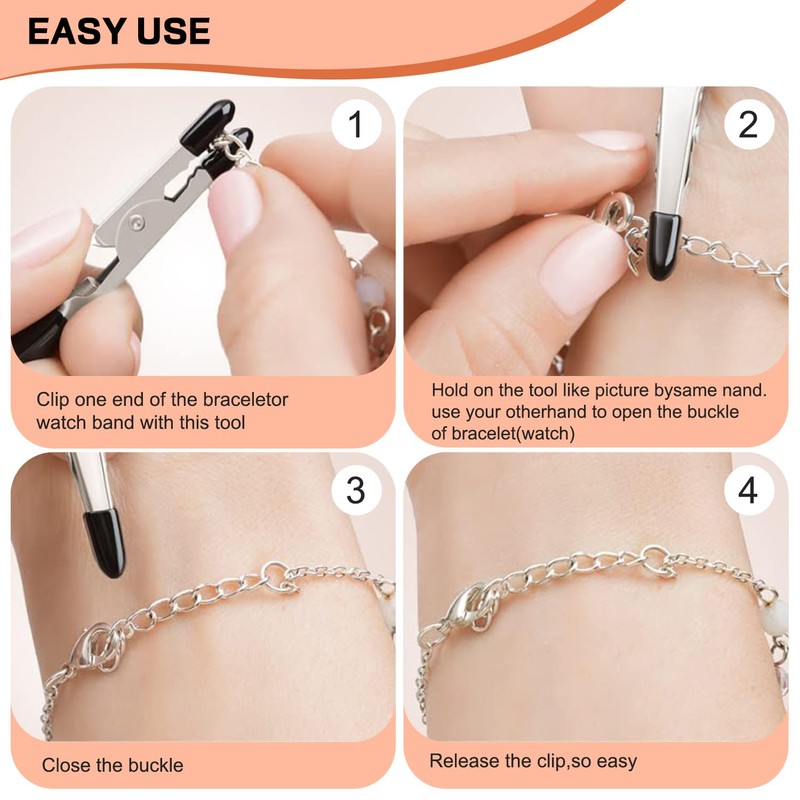 EASY USE

1

Clip one end of the braceletor watch band with this tool

2

Hold on the tool like picture bysame nand. use your otherhand to open the buckle of bracelet(watch)

3

Close the buckle

4

Release the clip,so easy