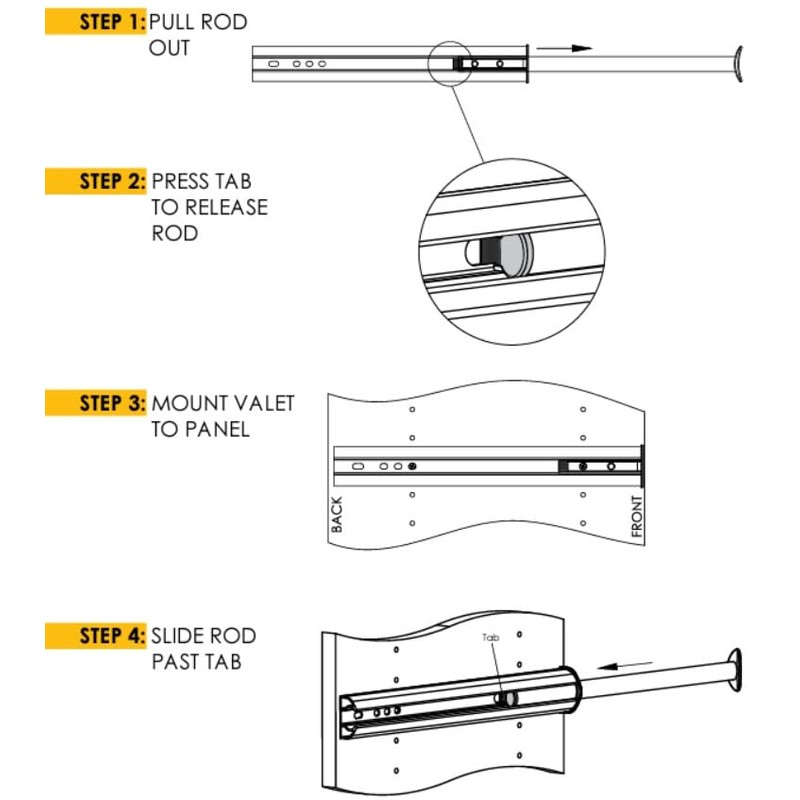 STEP 1: PULL ROD OUT

STEP 2: PRESS TAB TO RELEASE ROD

STEP 3: MOUNT VALET TO PANEL

BACK

FRONT

STEP 4: SLIDE ROD PAST TAB

Tab