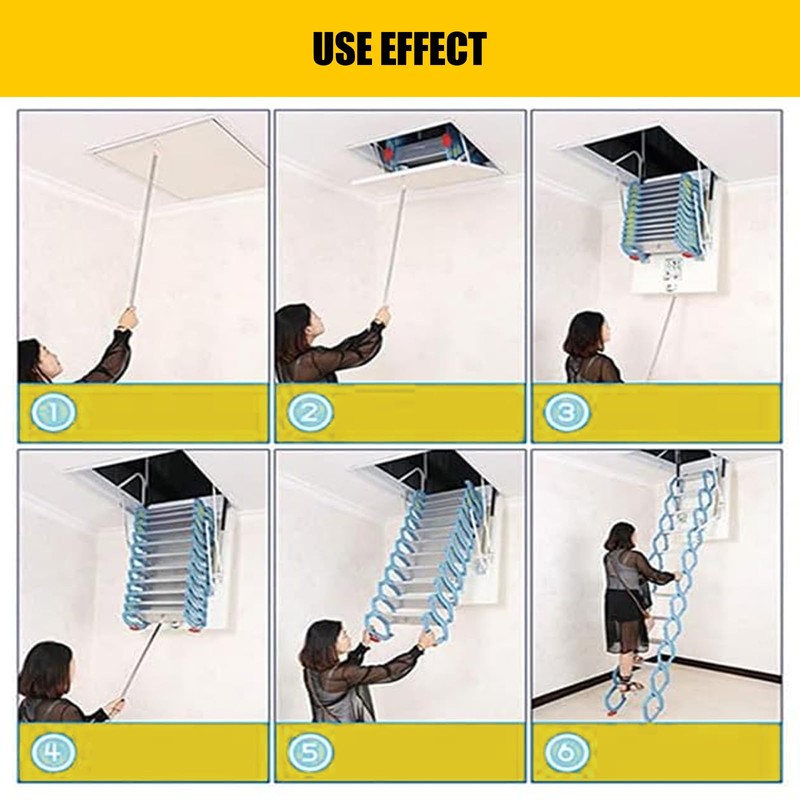 USE EFFECT

1

2

3

4

5

6